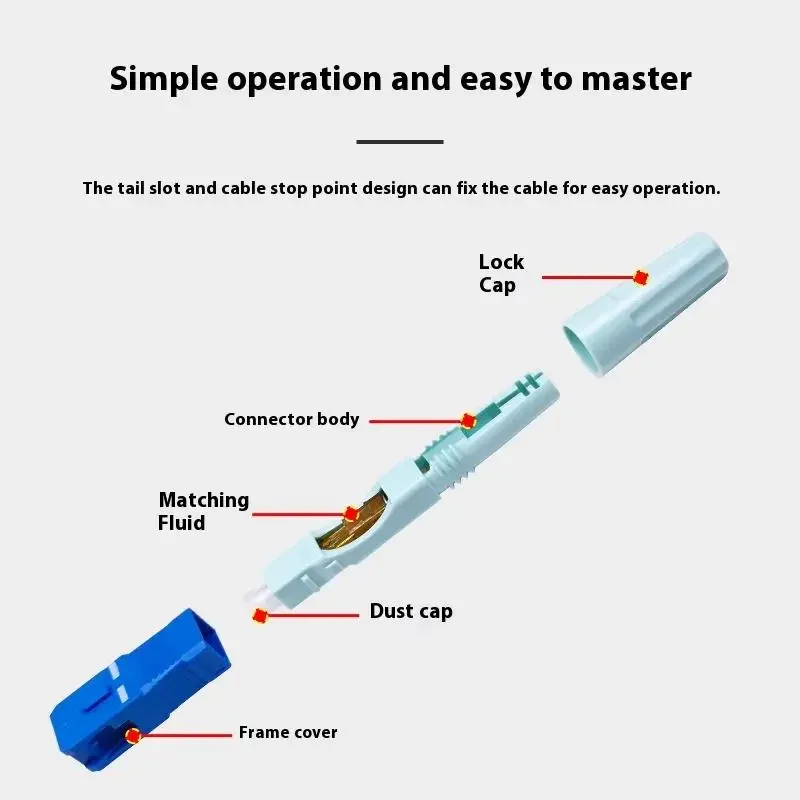 Simple operation and easy to master

The tail slot and cable stop point design can fix the cable for easy operation.

Lock Cap

Connector body

Matching Fluid

Dust cap

Frame cover