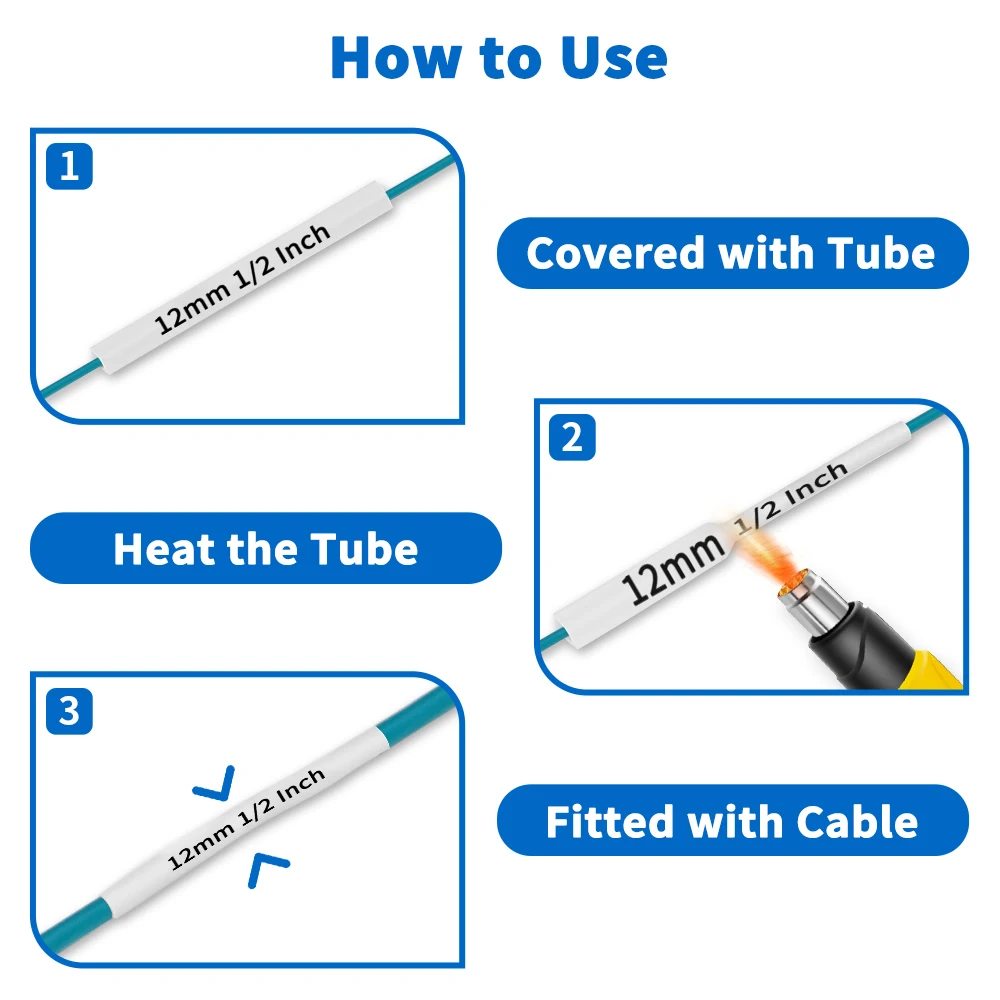 How to Use

1

12mm 1/2 Inch

Covered with Tube

2

12mm 1/2 Inch

Heat the Tube

3

12mm 1/2 Inch

Fitted with Cable