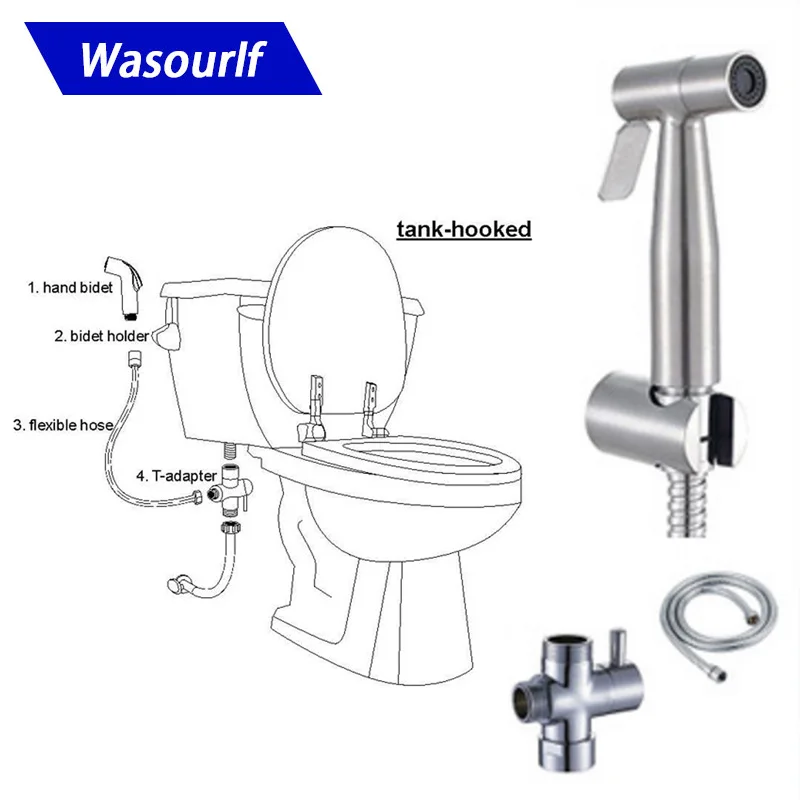 Wasourlf

tank-hooked

1. hand bidet

2. bidet holder

3. flexible hose

4. T-adapter