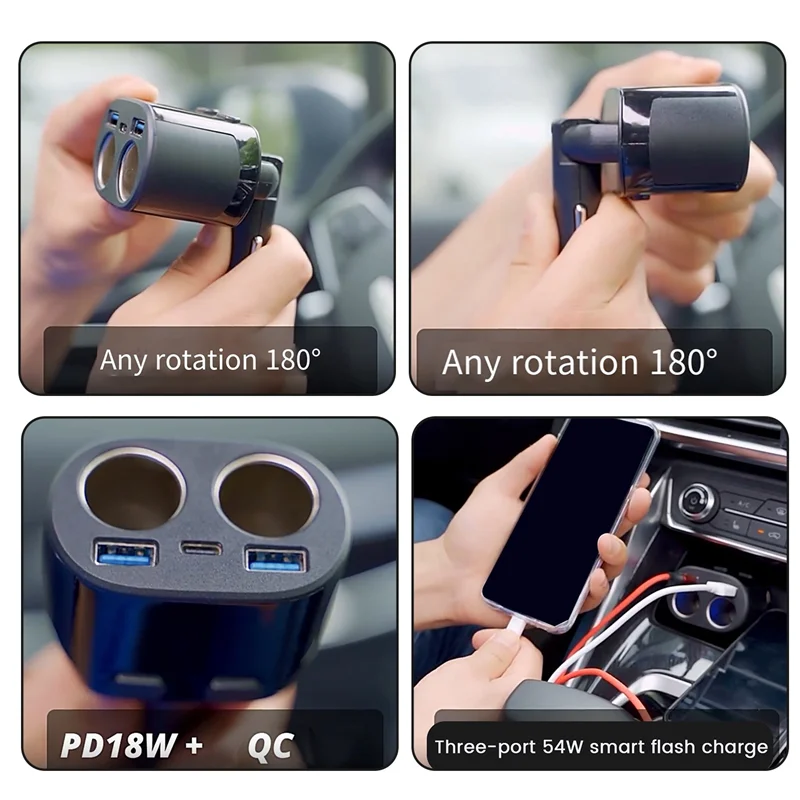 Any rotation 180°

Any rotation 180°

PD18W + QC

Three-port 54W smart flash charge