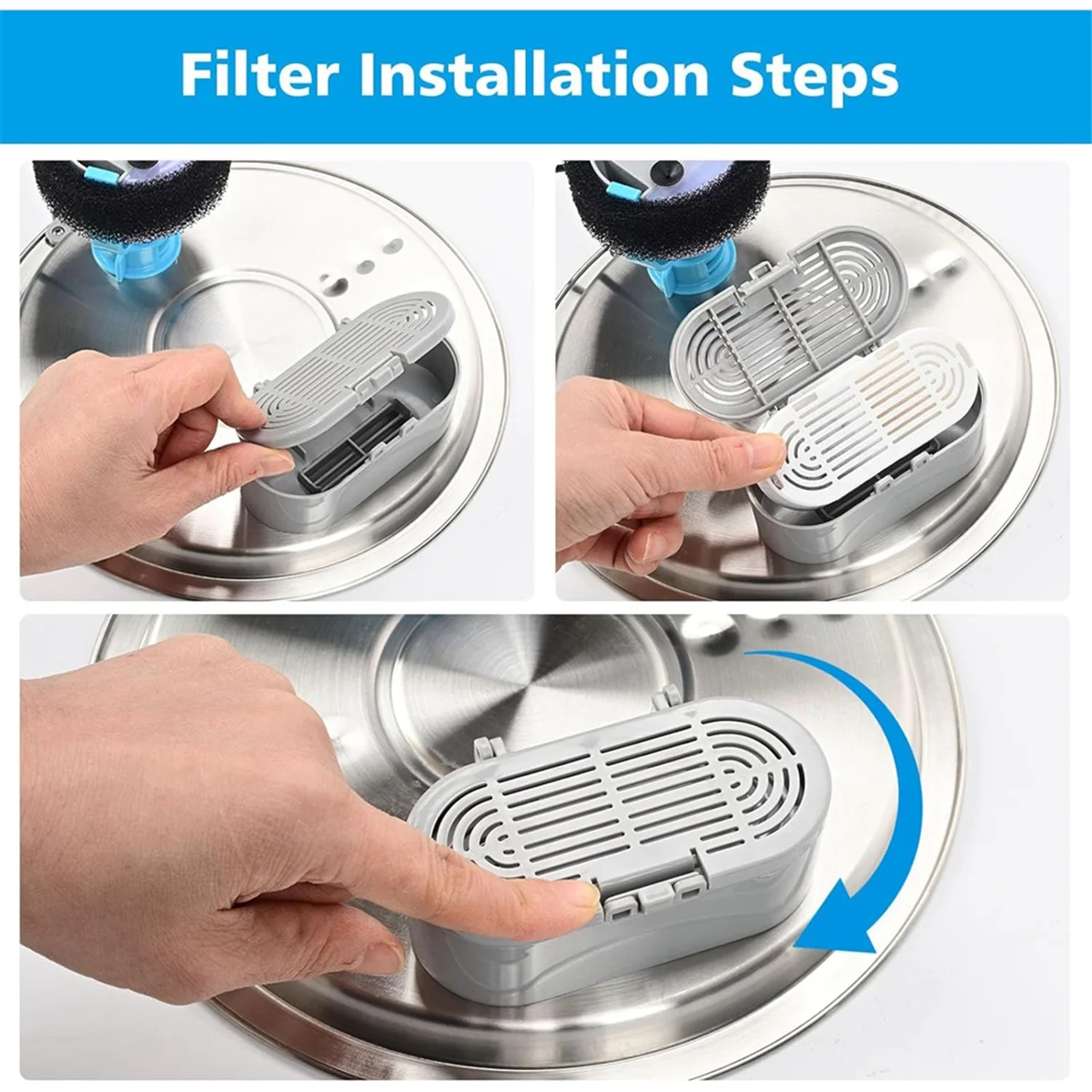 Filter Installation Steps