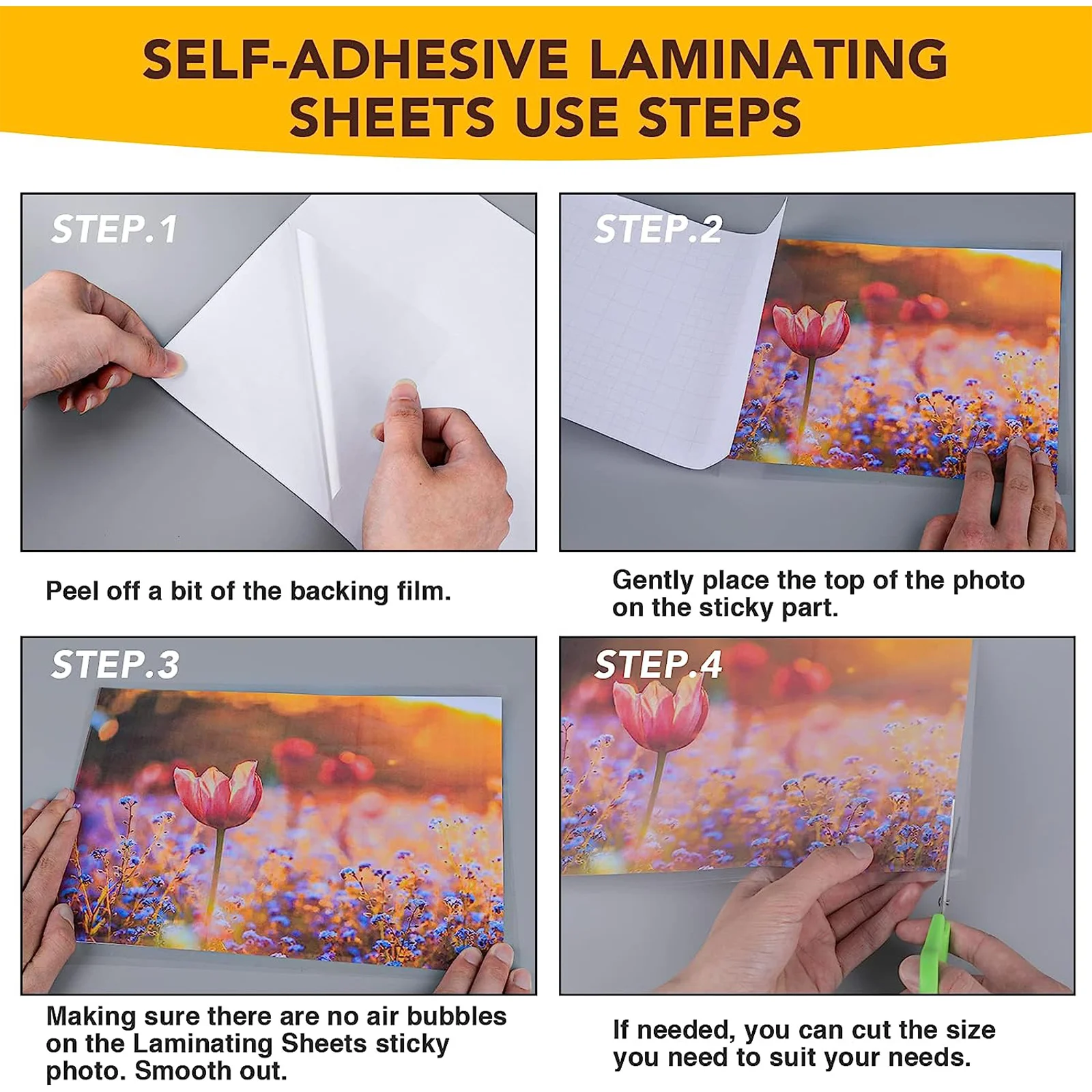 SELF-ADHESIVE LAMINATING SHEETS USE STEPS

STEP.1

Peel off a bit of the backing film.

STEP.2

Gently place the top of the photo on the sticky part.

STEP.3

Making sure there are no air bubbles on the Laminating Sheets sticky photo. Smooth out.

STEP.4

If needed, you can cut the size you need to suit your needs.