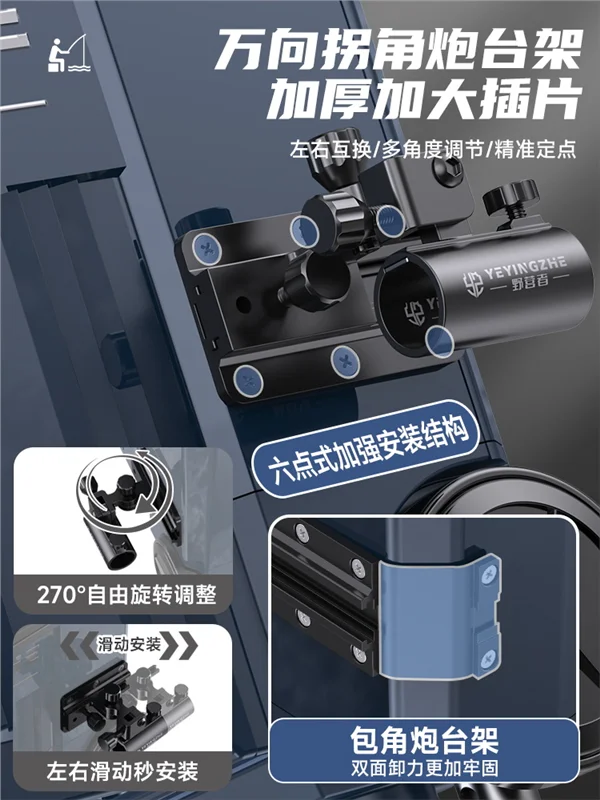 万向拐角炮台架
加厚加大插片

左右互换/多角度调节/精准定点

YEYINGZHE
野营者

六点式加强安装结构

270°自由旋转调整

滑动安装

左右滑动秒安装

包角炮台架
双面卸力更加牢固