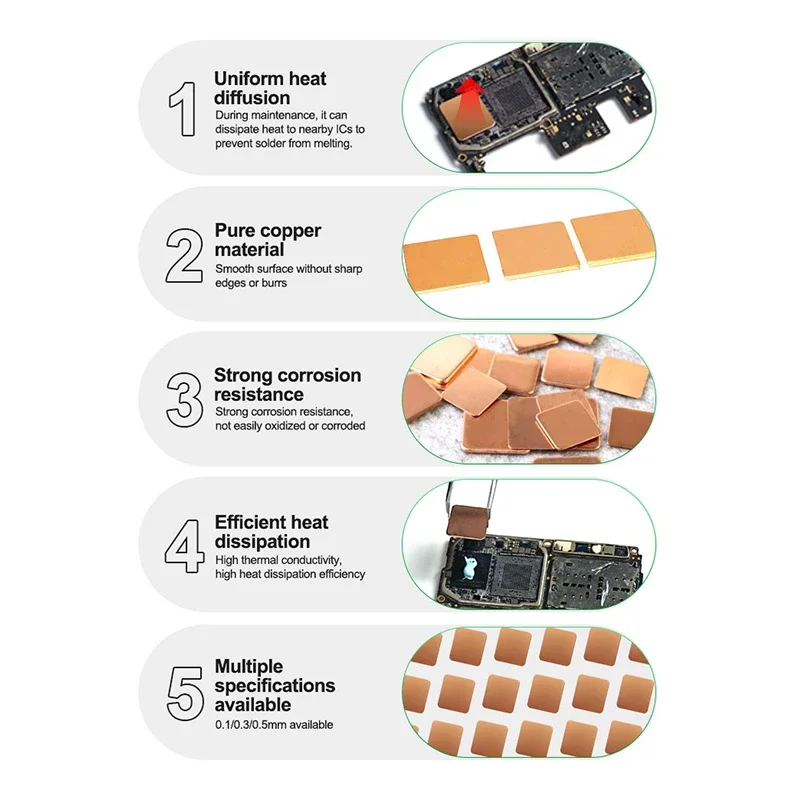 1
Uniform heat diffusion
During maintenance, it can dissipate heat to nearby ICs to prevent solder from melting.

2
Pure copper material
Smooth surface without sharp edges or burrs

3
Strong corrosion resistance
Strong corrosion resistance, not easily oxidized or corroded

4
Efficient heat dissipation
High thermal conductivity, high heat dissipation efficiency

5
Multiple specifications available
0.1/0.3/0.5mm available