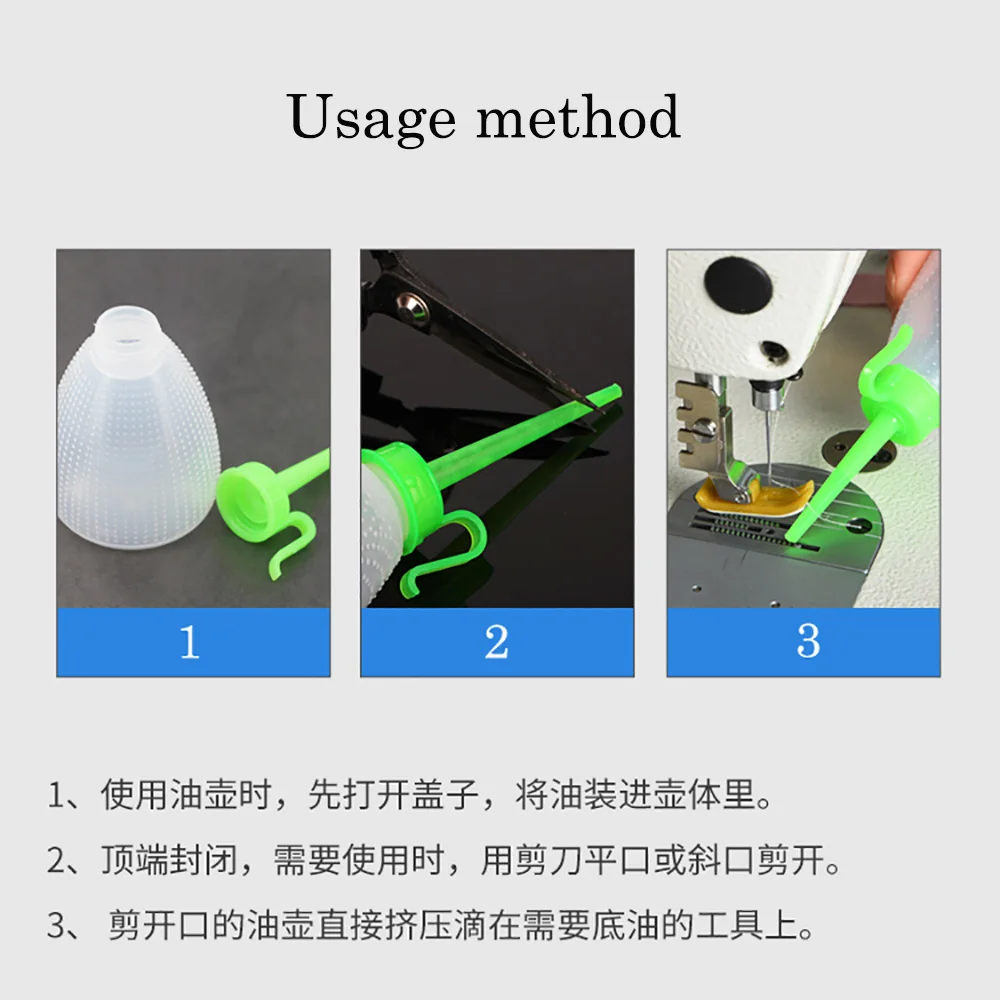 Usage method

1

2

3

1、使用油壶时，先打开盖子，将油装进壶体里。

2、顶端封闭，需要使用时，用剪刀平口或斜口剪开。

3、 剪开口的油壶直接挤压滴在需要底油的工具上。