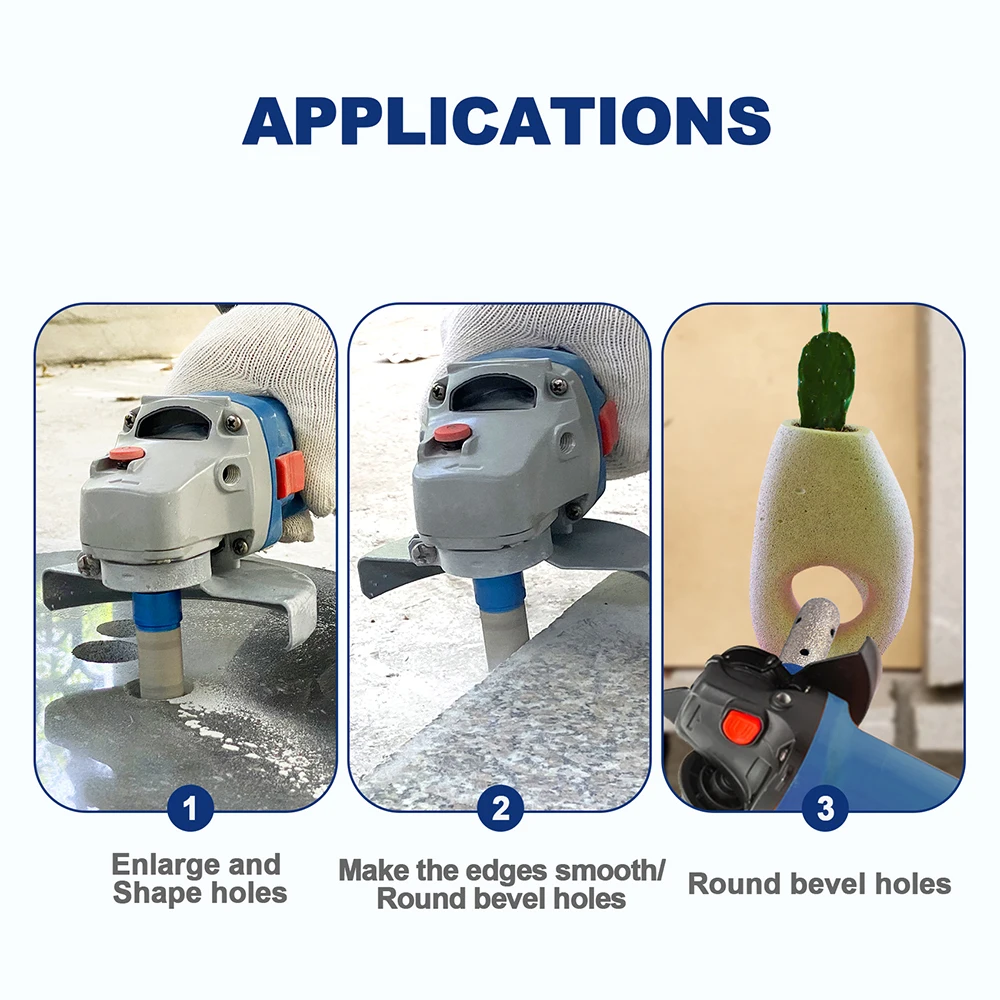 APPLICATIONS

1

Enlarge and Shape holes

2

Make the edges smooth/ Round bevel holes

3

Round bevel holes