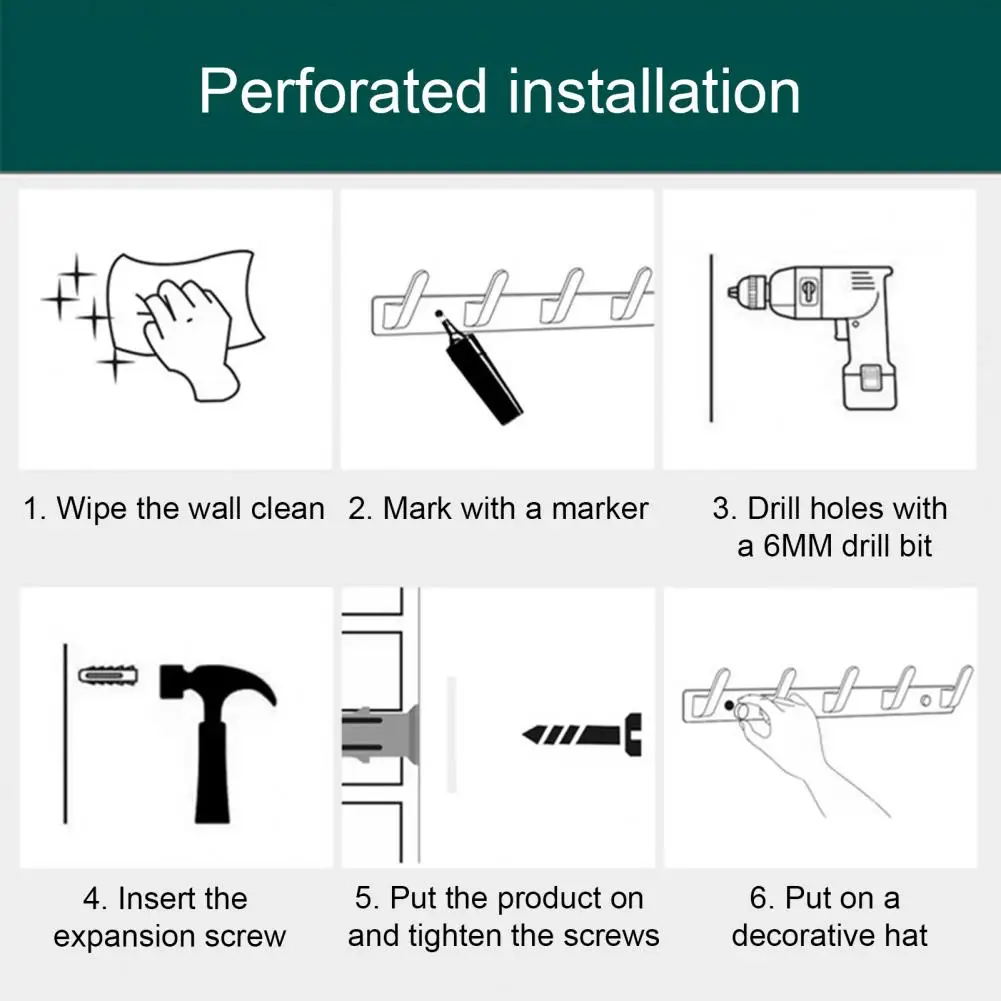 Perforated installation

1. Wipe the wall clean

2. Mark with a marker

3. Drill holes with a 6MM drill bit

4. Insert the expansion screw

5. Put the product on and tighten the screws

6. Put on a decorative hat