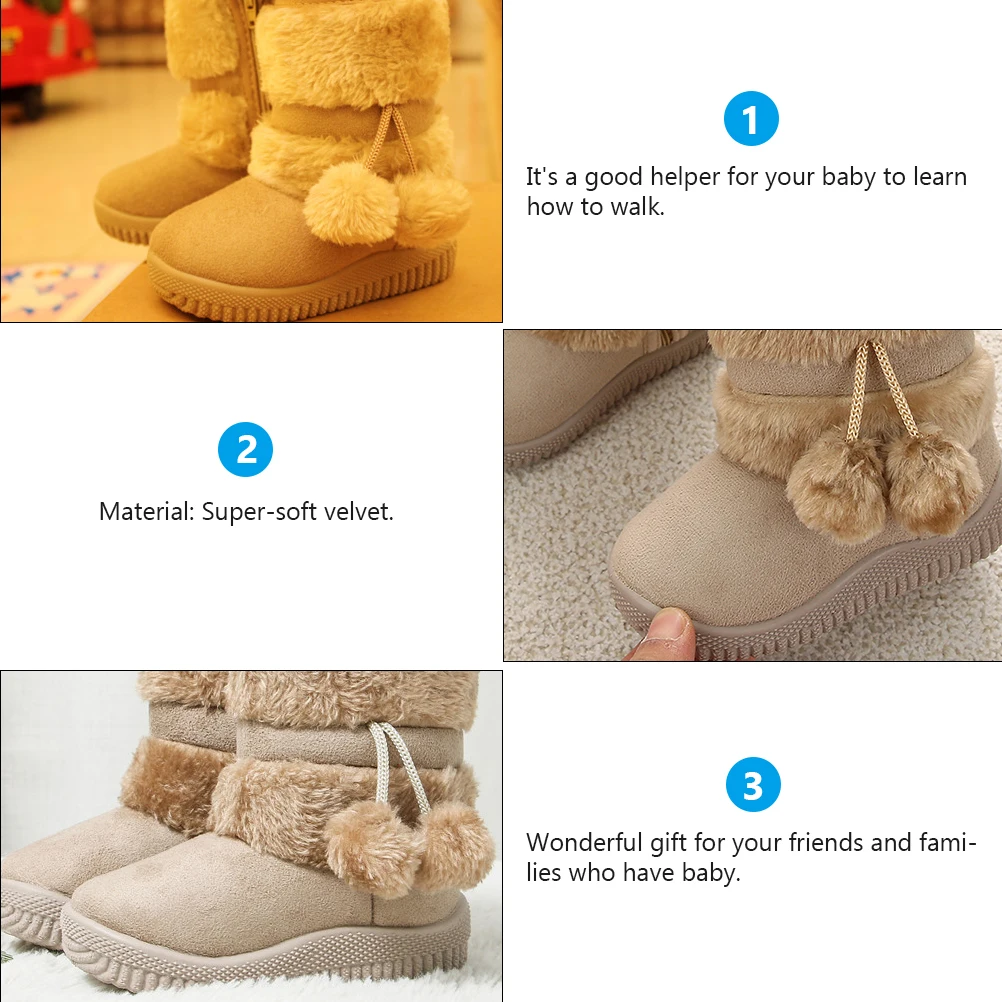 1

It's a good helper for your baby to learn how to walk.

2

Material: Super-soft velvet.

3

Wonderful gift for your friends and families who have baby.