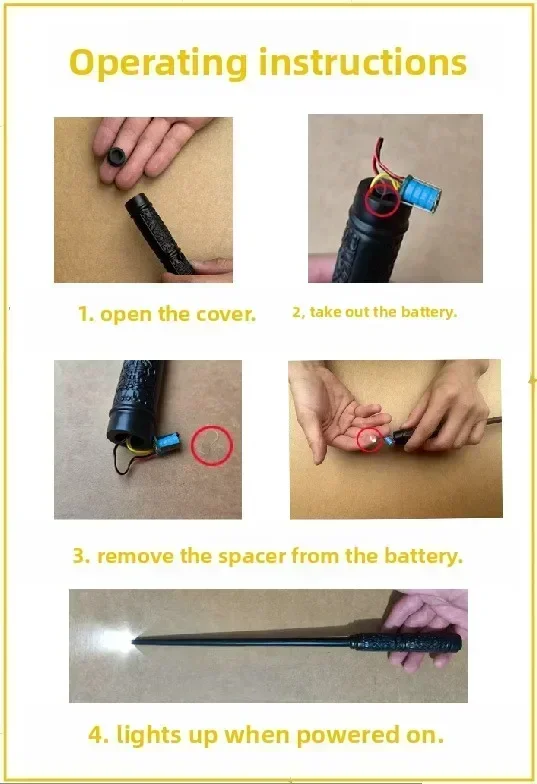 Operating instructions

1. open the cover.

2, take out the battery.

3. remove the spacer from the battery.

4. lights up when powered on.