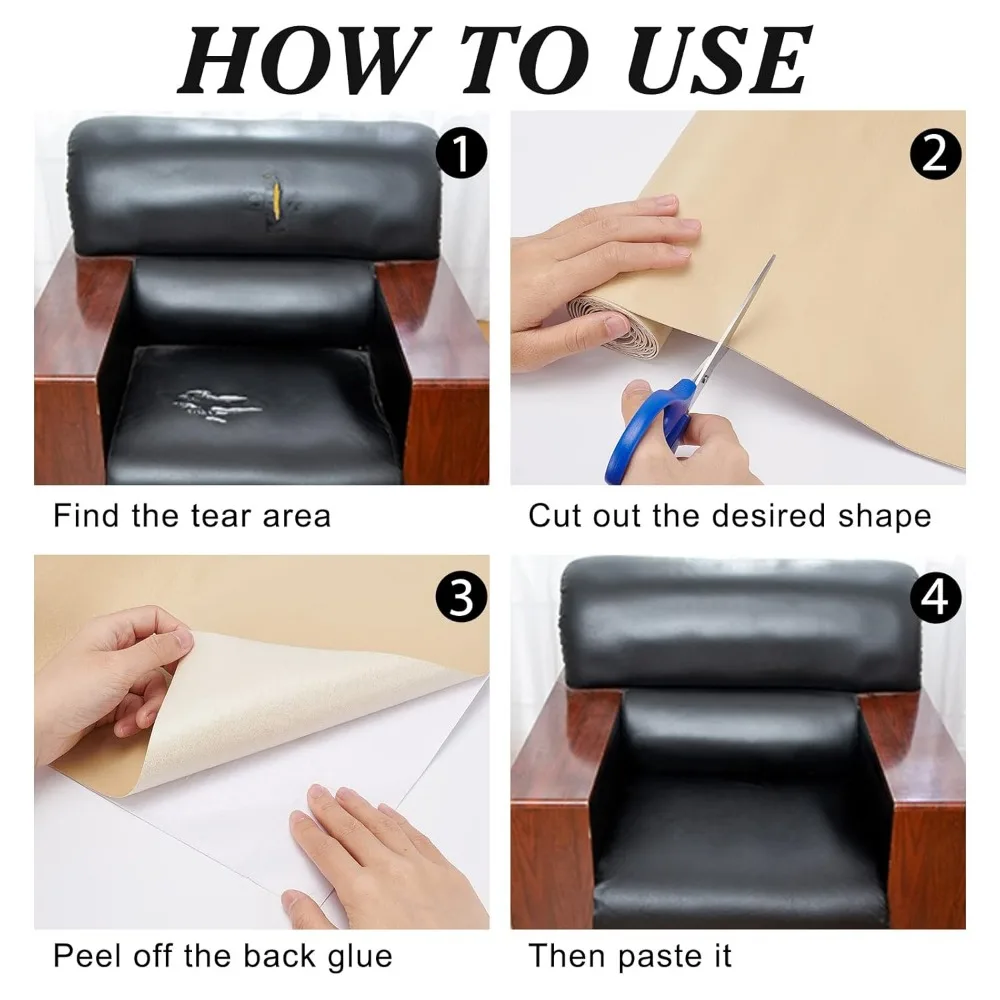 HOW TO USE

1

Find the tear area

2

Cut out the desired shape

3

Peel off the back glue

4

Then paste it