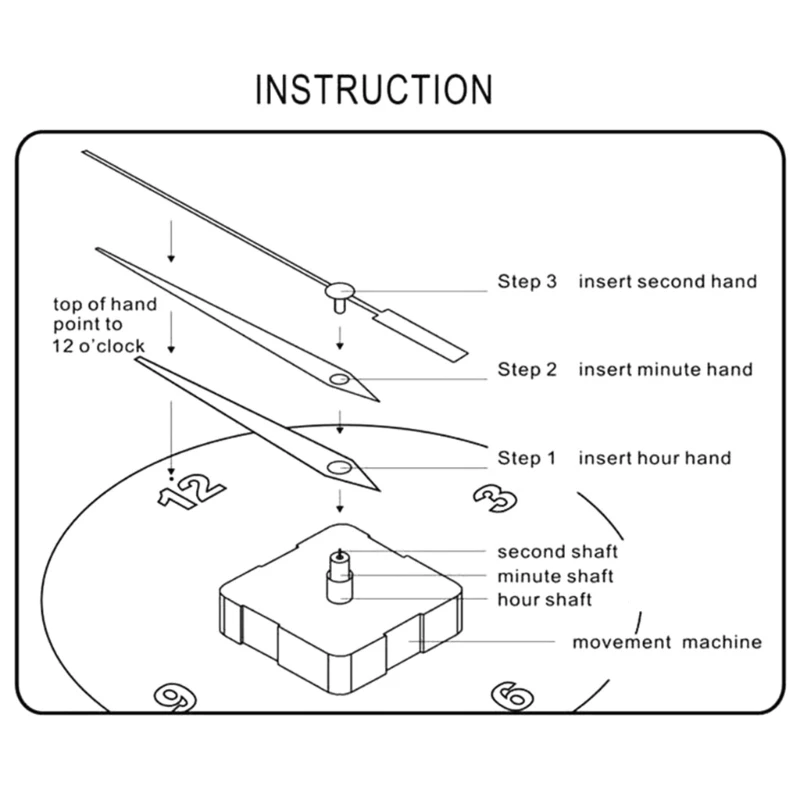 INSTRUCTION

top of hand point to 12 o'clock

Step 3 insert second hand

Step 2 insert minute hand

Step 1 insert hour hand

12

3

second shaft

minute shaft

hour shaft

movement machine

9

6