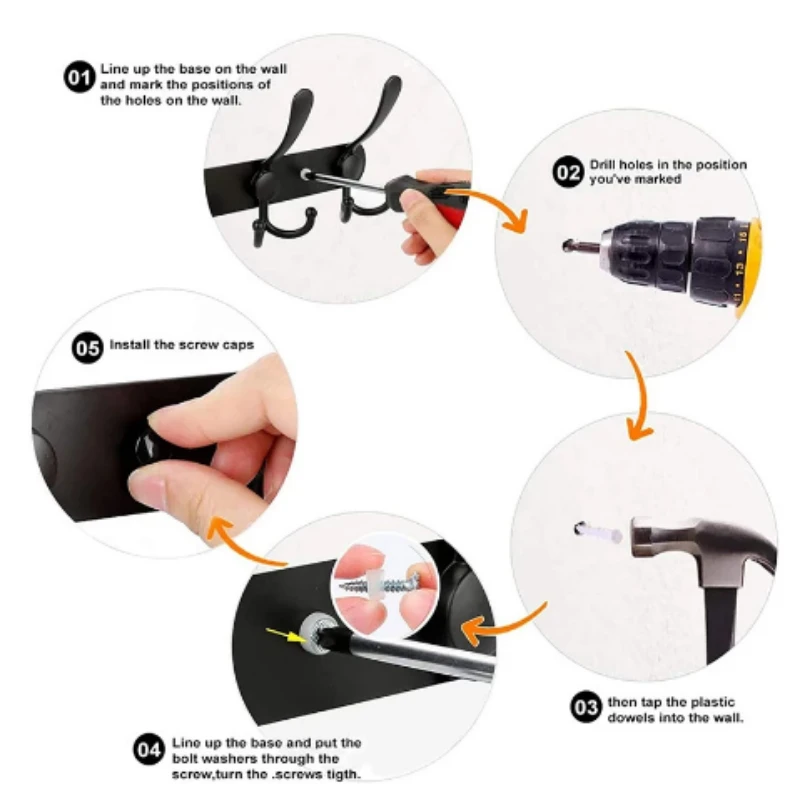 01 Line up the base on the wall and mark the positions of the holes on the wall.

02 Drill holes in the position you've marked

03 then tap the plastic dowels into the wall.

04 Line up the base and put the bolt washers through the screw,turn the .screws tigth.

05 Install the screw caps