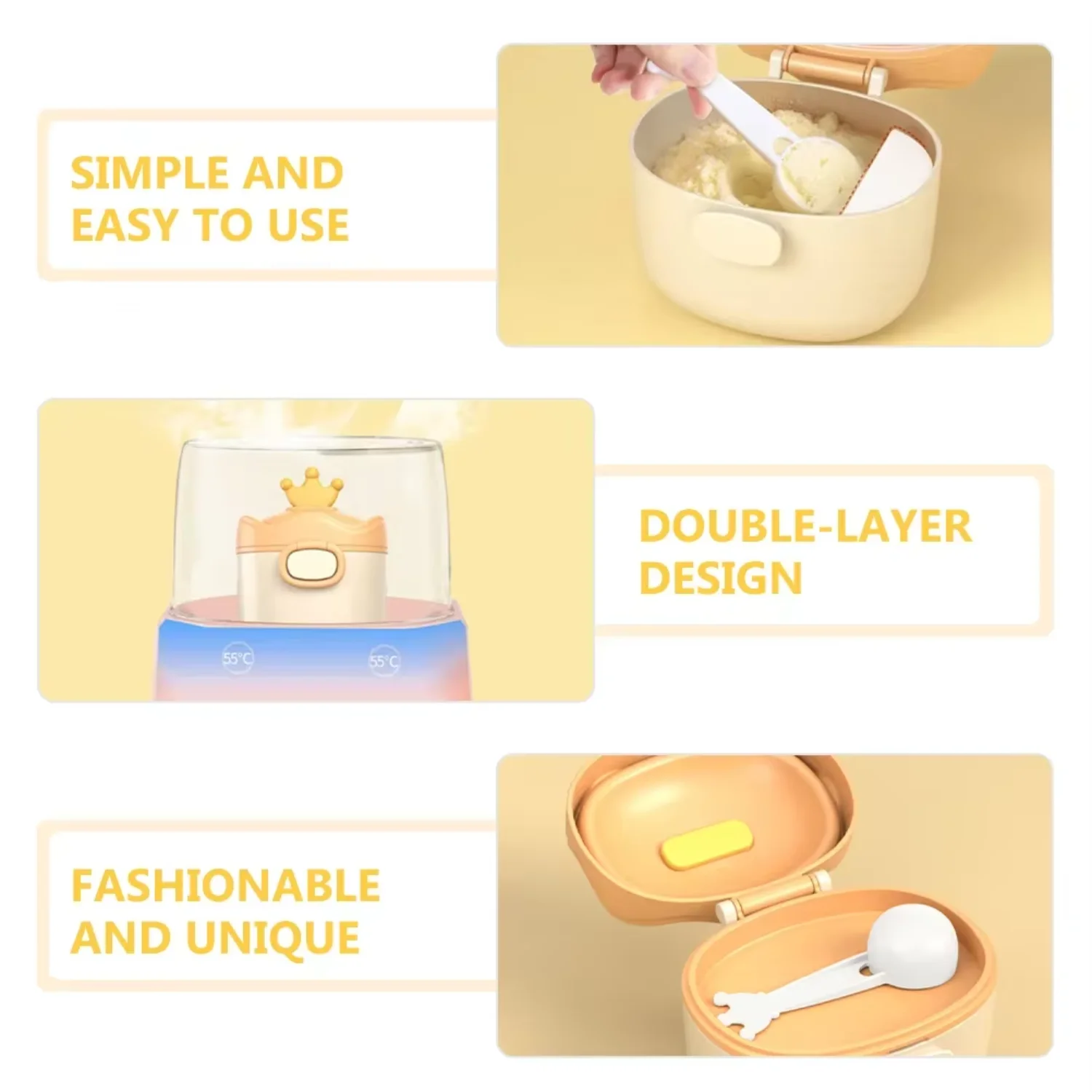 SIMPLE AND EASY TO USE

55°C 55°C

DOUBLE-LAYER DESIGN

FASHIONABLE AND UNIQUE