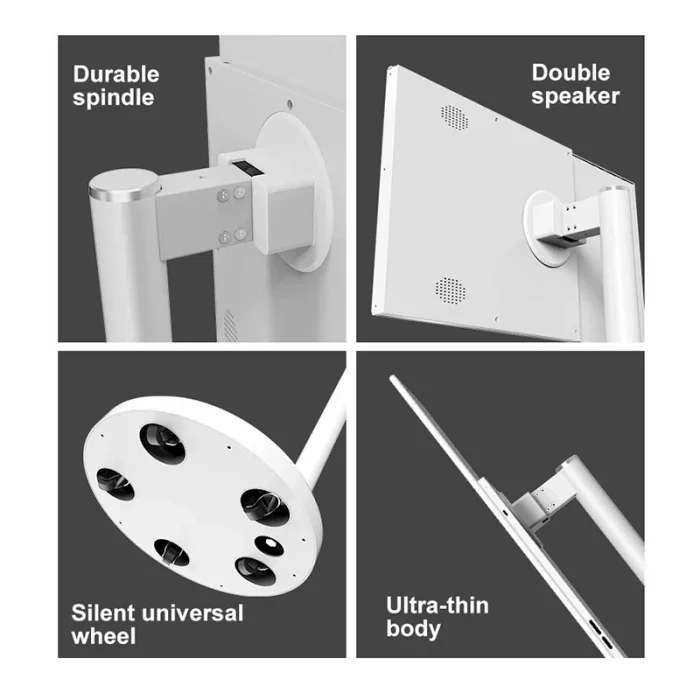 Durable spindle

Double speaker

Silent universal wheel

Ultra-thin body