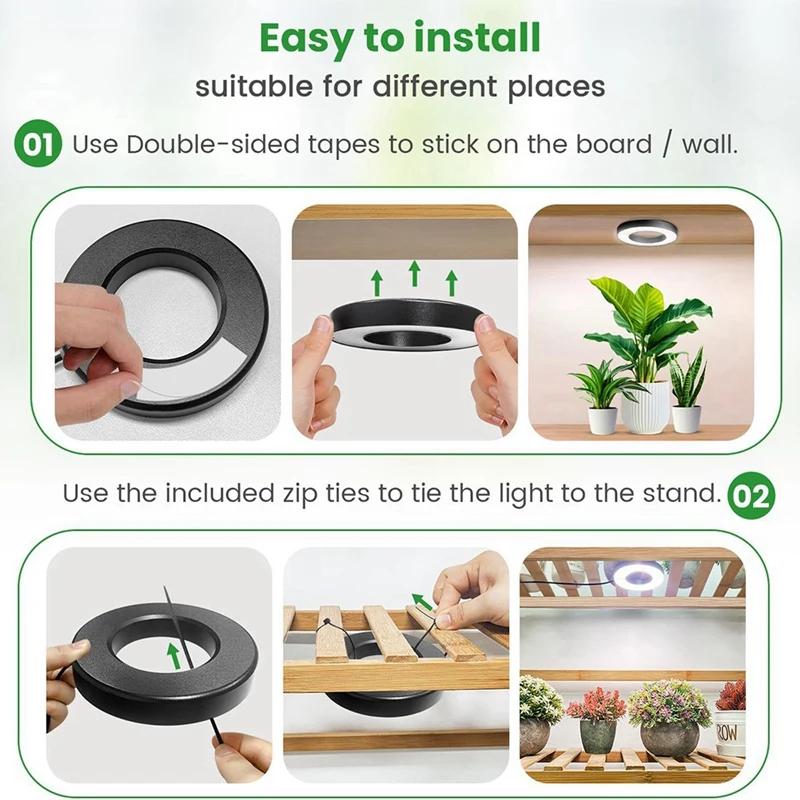 Easy to install

suitable for different places

01 Use Double-sided tapes to stick on the board / wall.

Use the included zip ties to tie the light to the stand. 02

ROW