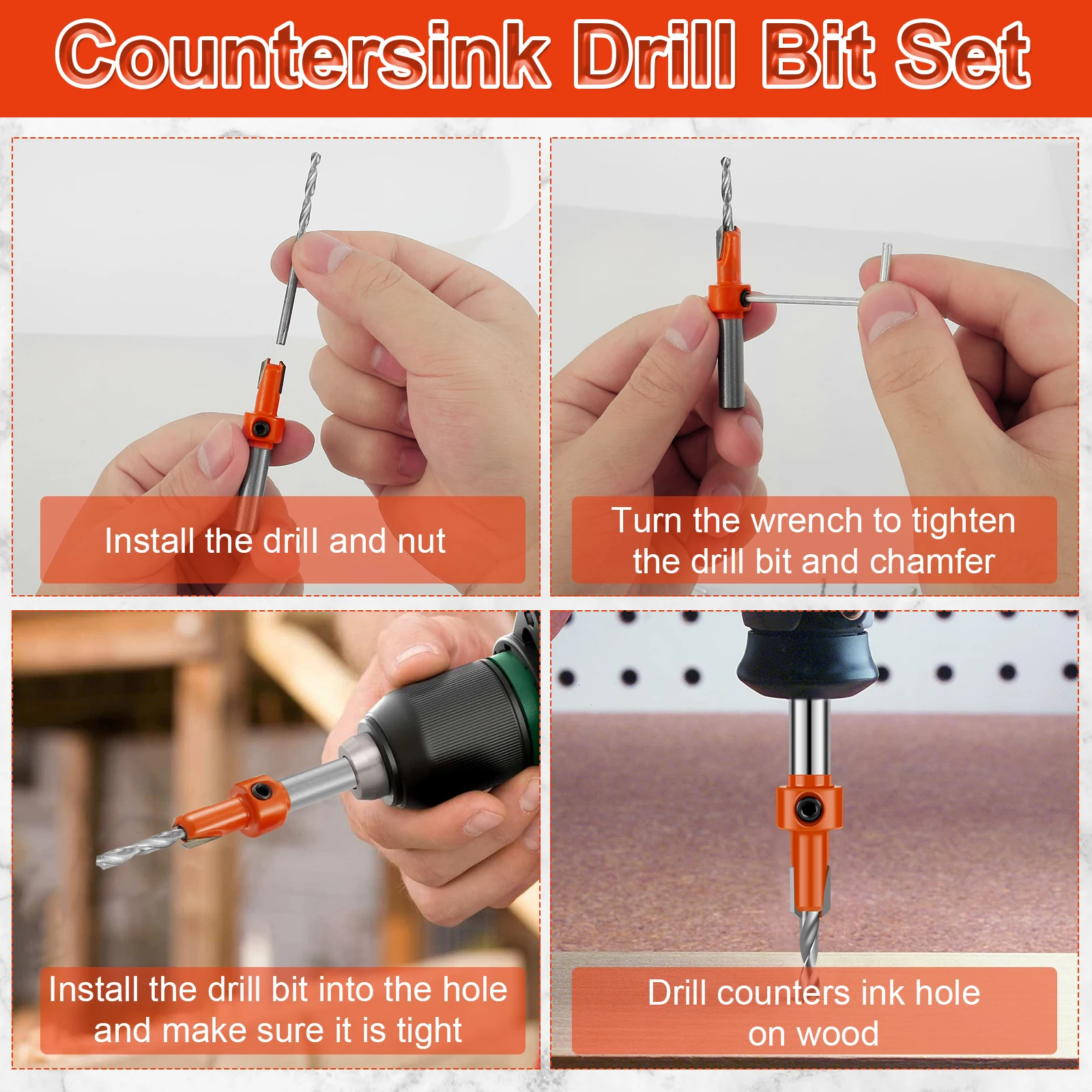 Countersink Drill Bit Set

Install the drill and nut

Turn the wrench to tighten the drill bit and chamfer

Install the drill bit into the hole and make sure it is tight

Drill counters ink hole on wood