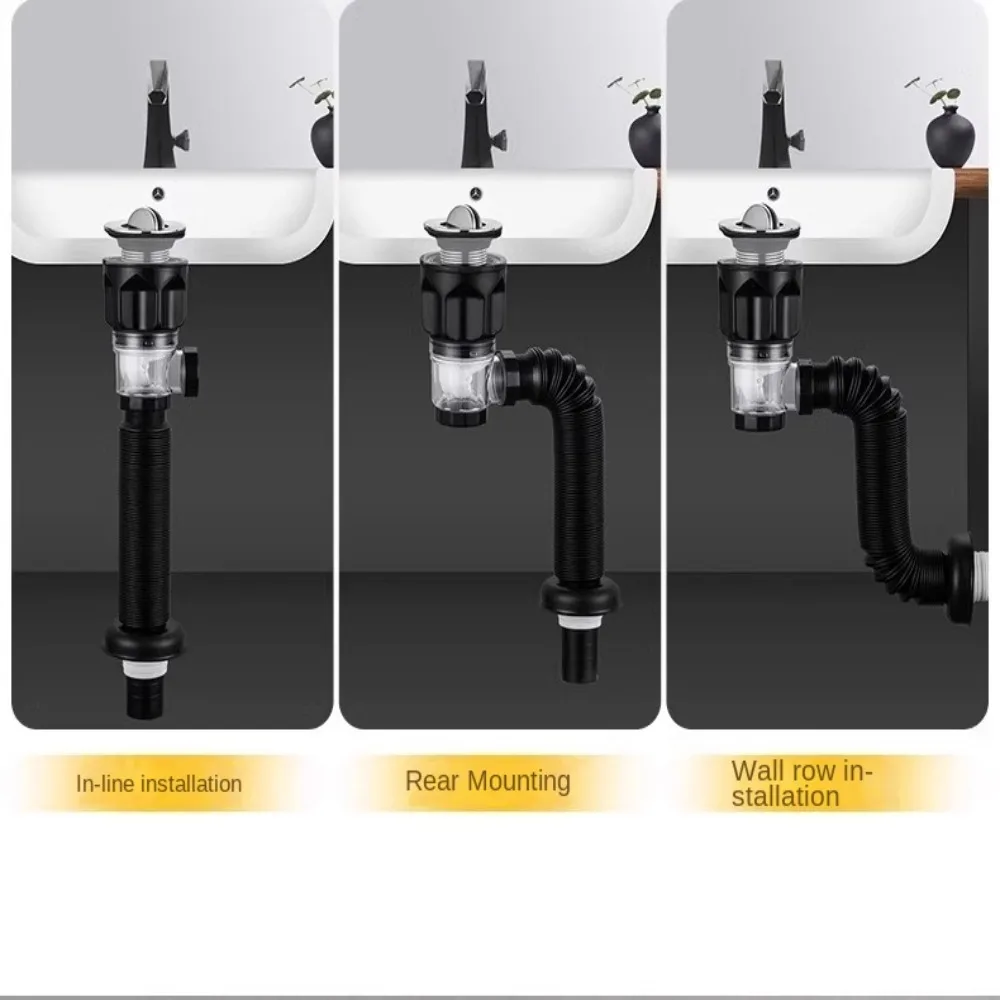 In-line installation

Rear Mounting

Wall row installation