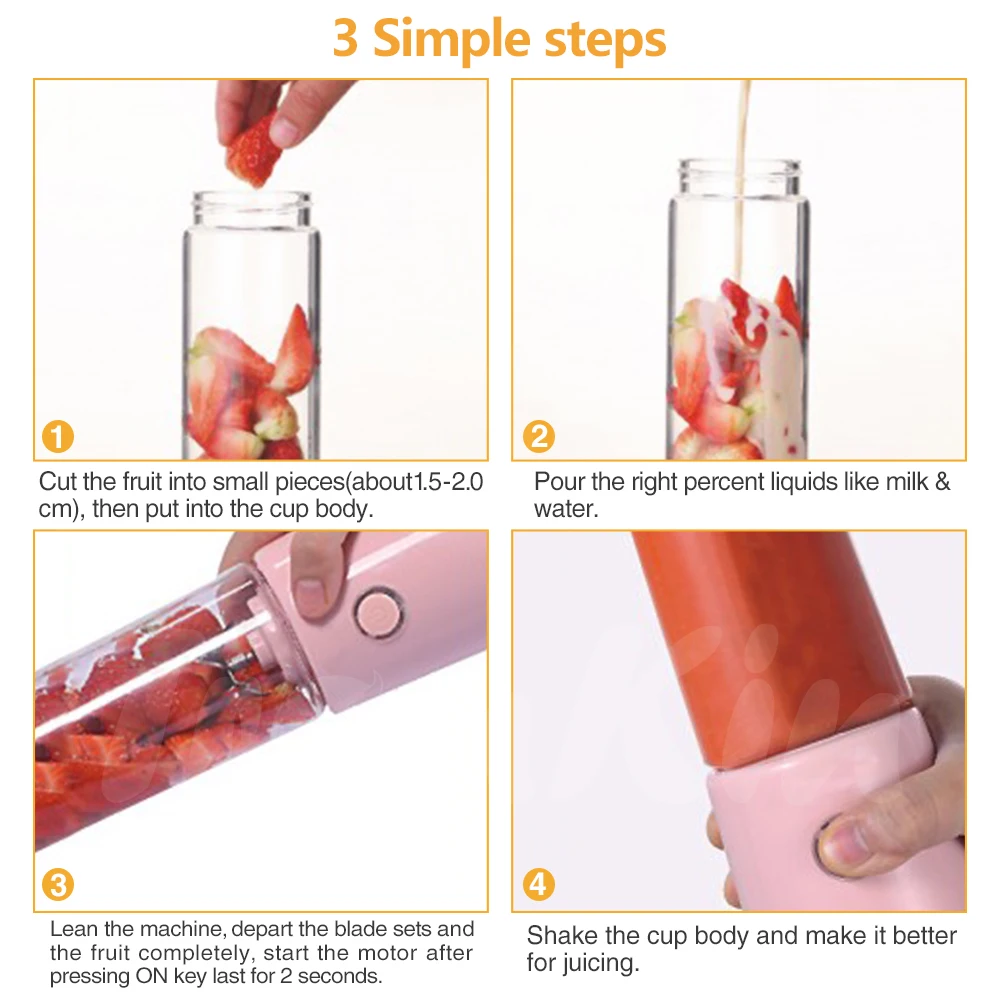 3 Simple steps

1

Cut the fruit into small pieces(about1.5-2.0 cm), then put into the cup body.

2

Pour the right percent liquids like milk & water.

3

Lean the machine, depart the blade sets and the fruit completely, start the motor after pressing ON key last for 2 seconds.

4

Shake the cup body and make it better for juicing.