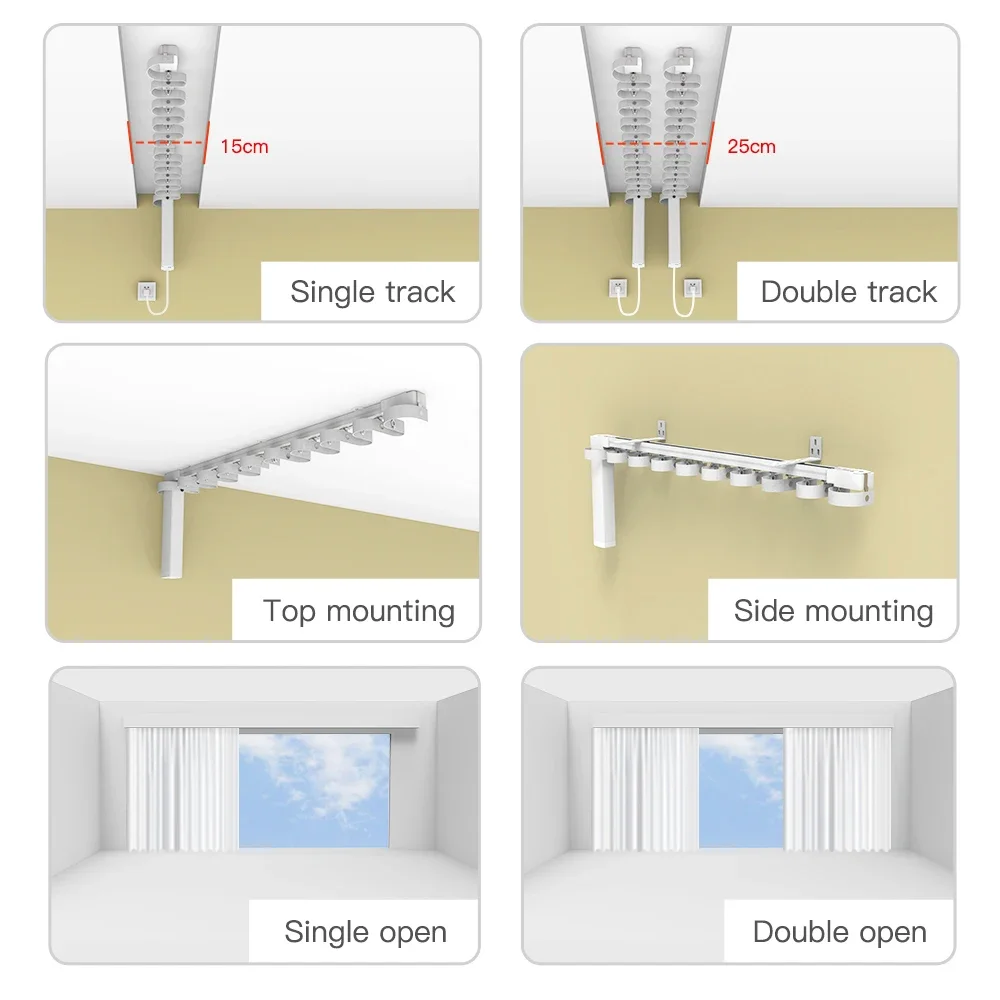 15cm

Single track

25cm

Double track

Top mounting

Side mounting

Single open

Double open