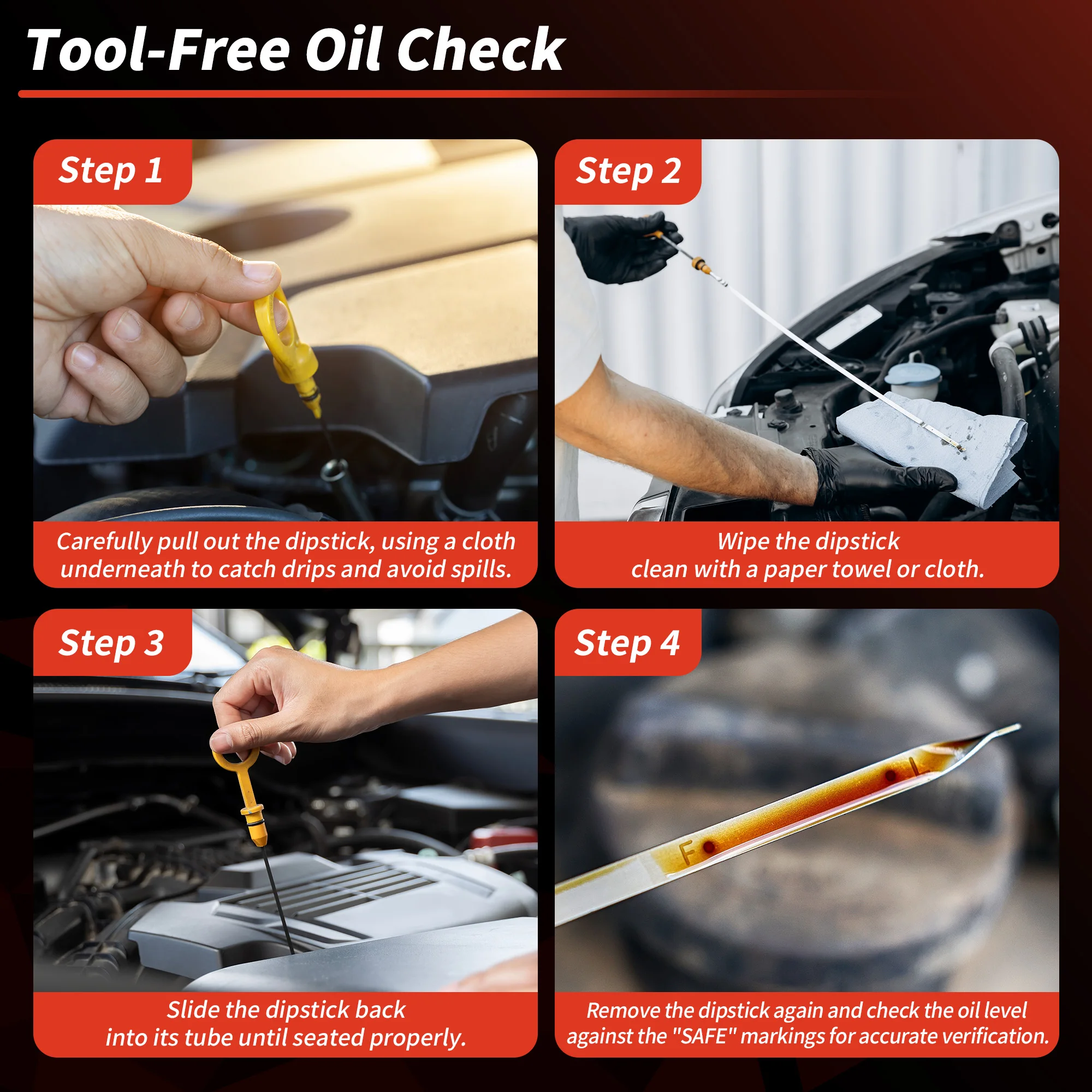 Tool-Free Oil Check

Step 1

Carefully pull out the dipstick, using a cloth underneath to catch drips and avoid spills.

Step 2

Wipe the dipstick clean with a paper towel or cloth.

Step 3

Slide the dipstick back into its tube until seated properly.

Step 4

F

L

Remove the dipstick again and check the oil level against the "SAFE" markings for accurate verification.