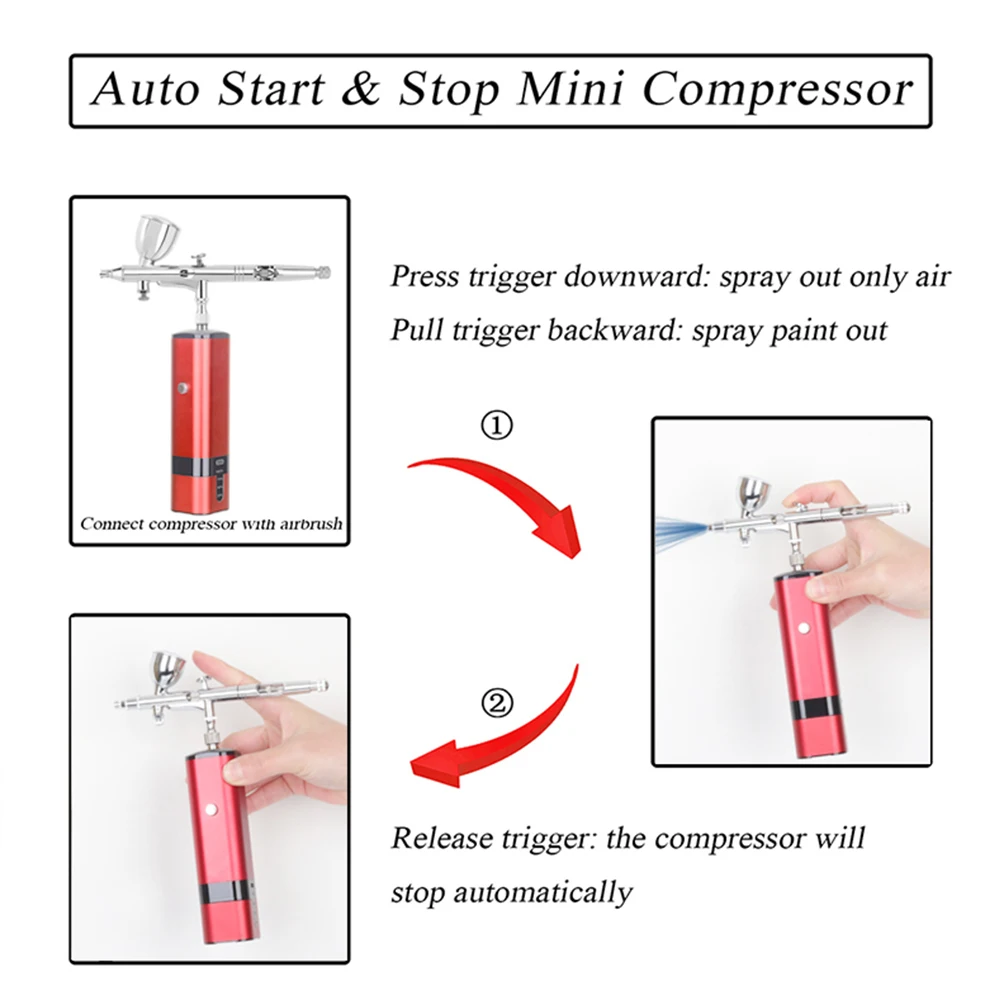 Auto Start & Stop Mini Compressor

Connect compressor with airbrush

Press trigger downward: spray out only air
Pull trigger backward: spray paint out

①

②

Release trigger: the compressor will stop automatically