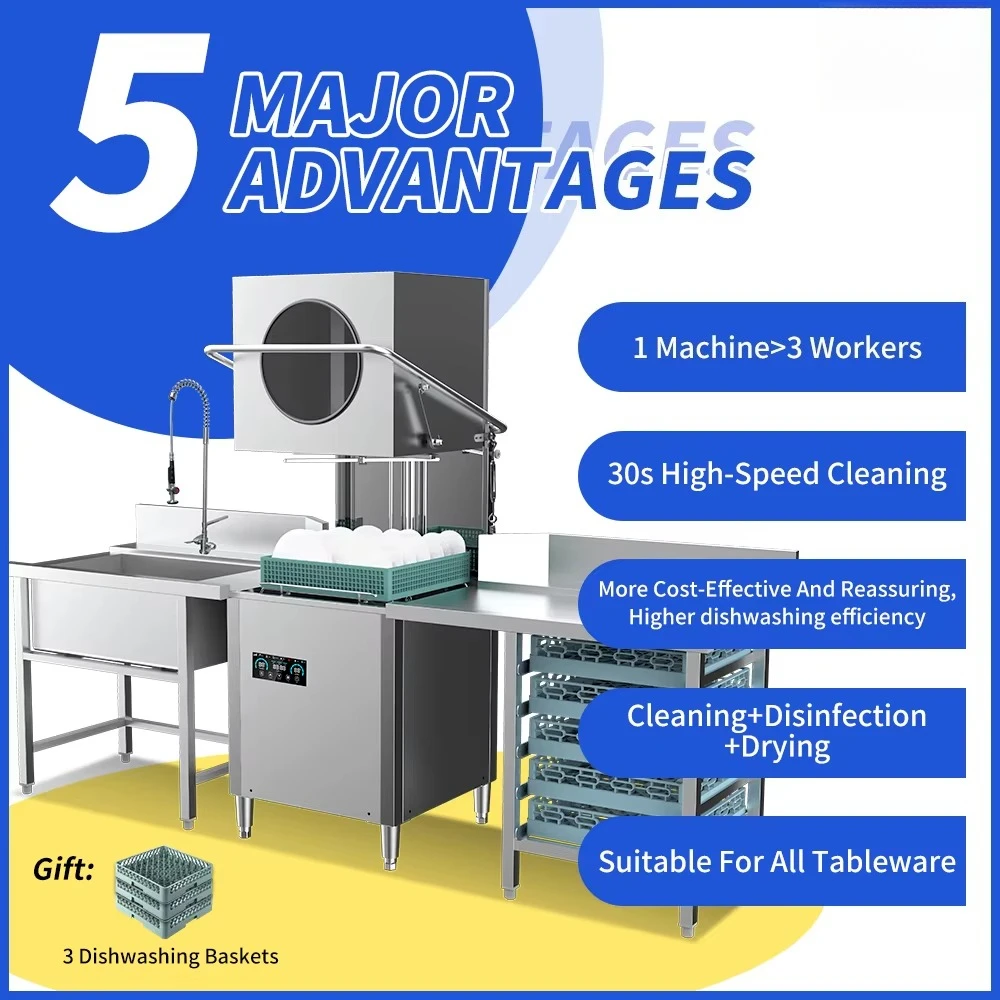 5 MAJOR ADVANTAGES

1 Machine>3 Workers

30s High-Speed Cleaning

More Cost-Effective And Reassuring, Higher dishwashing efficiency

Cleaning+Disinfection +Drying

Suitable For All Tableware

Gift:

3 Dishwashing Baskets