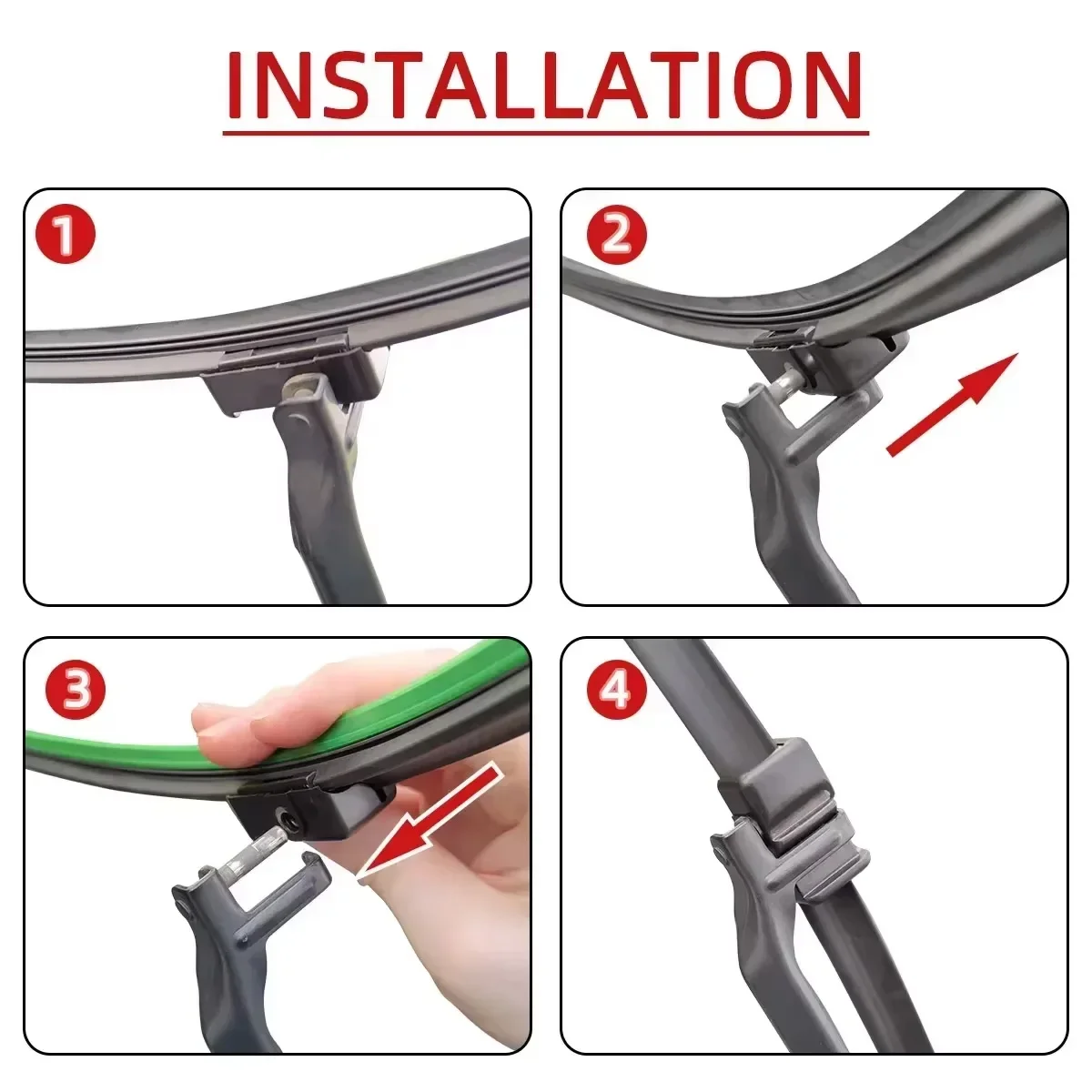 INSTALLATION

1

2

3

4