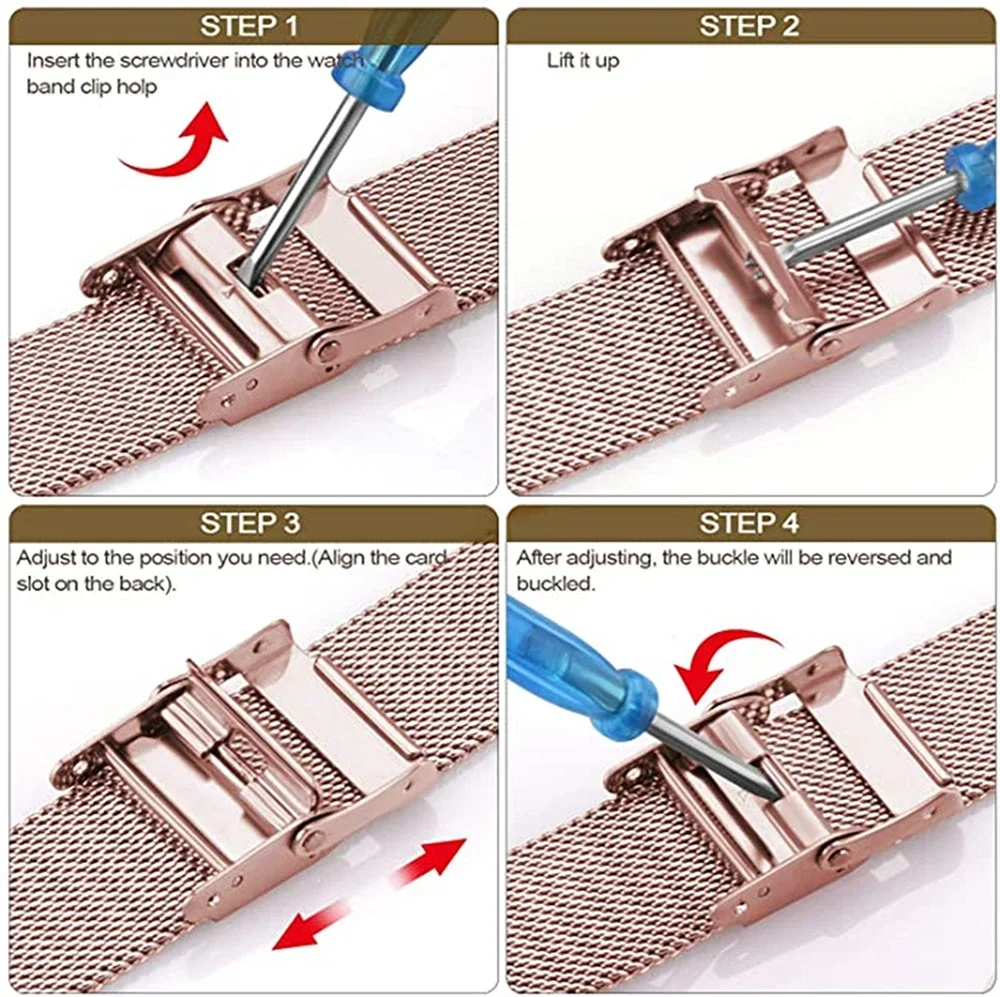 STEP 1

Insert the screwdriver into the watch band clip holp

STEP 2

Lift it up

STEP 3

Adjust to the position you need.(Align the card slot on the back).

STEP 4

After adjusting, the buckle will be reversed and buckled.