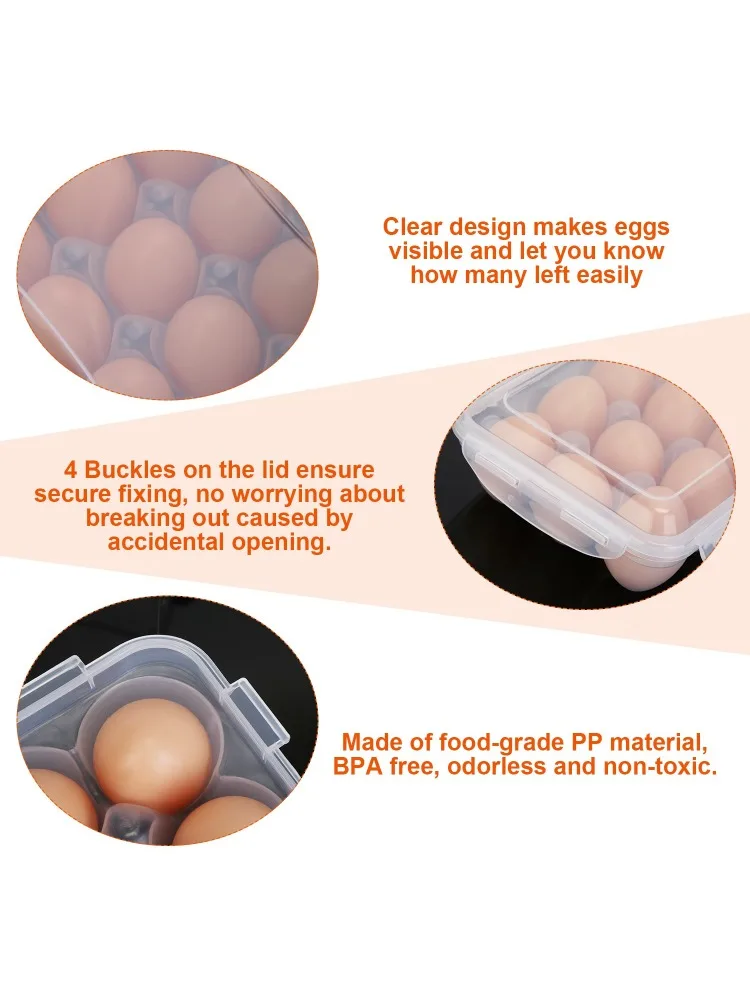 Clear design makes eggs visible and let you know how many left easily

4 Buckles on the lid ensure secure fixing, no worrying about breaking out caused by accidental opening.

Made of food-grade PP material, BPA free, odorless and non-toxic.