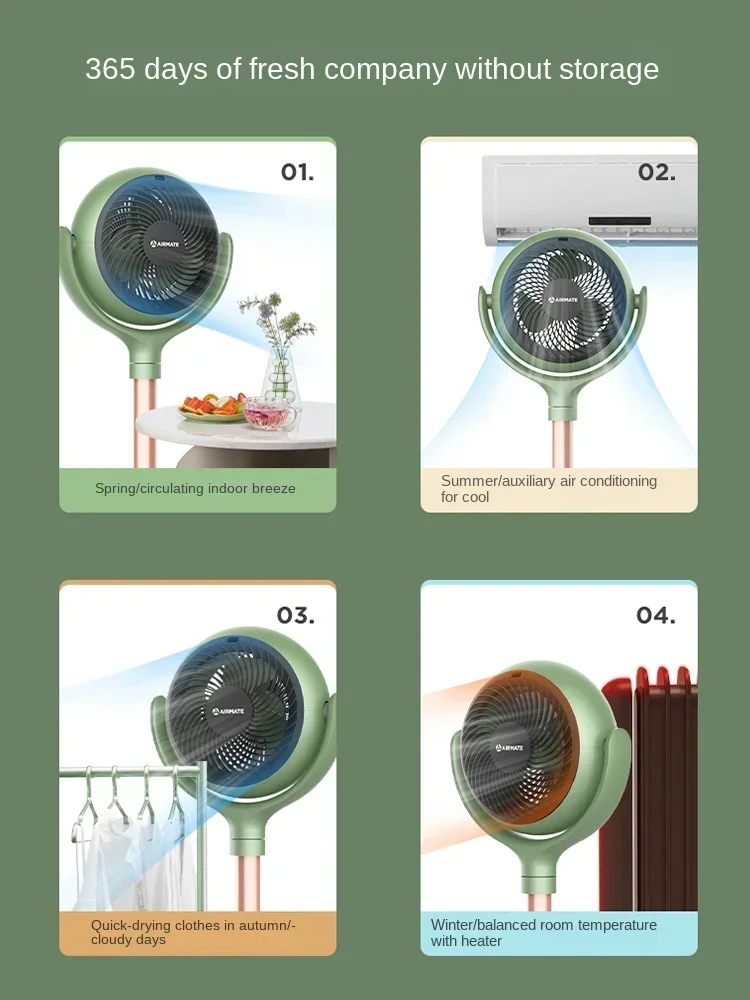 365 days of fresh company without storage

01.

AIRMATE

Spring/circulating indoor breeze

02.

AIRMATE

Summer/auxiliary air conditioning for cool

03.

AIRMATE

Quick-drying clothes in autumn/-cloudy days

04.

AIRMATE

Winter/balanced room temperature with heater