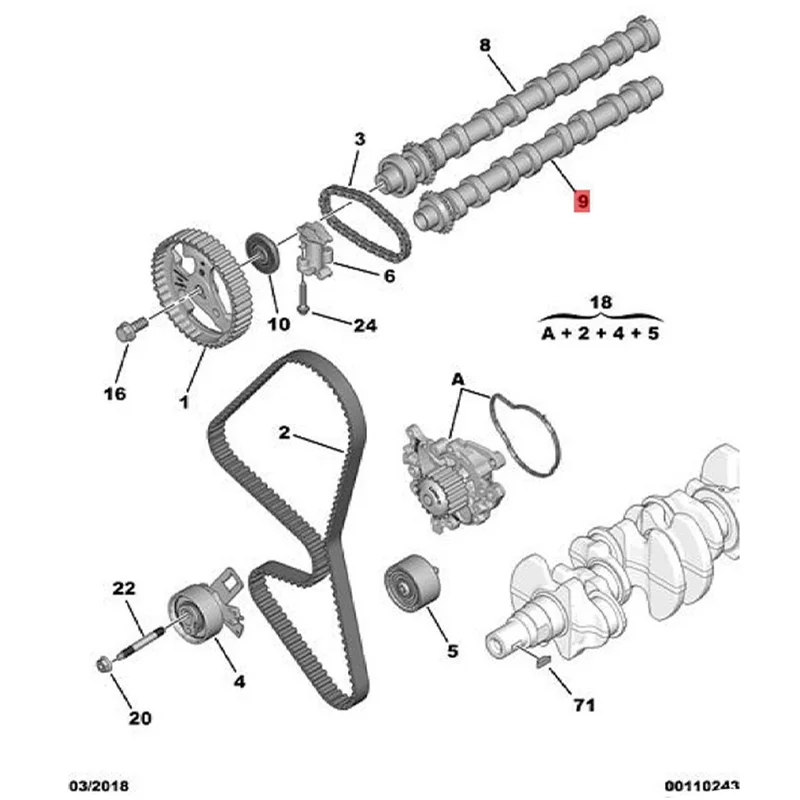 8
3
9
6
10
24
18
A + 2 + 4 + 5
16
1
A
2
22
4
5
20
71
03/2018
00110243