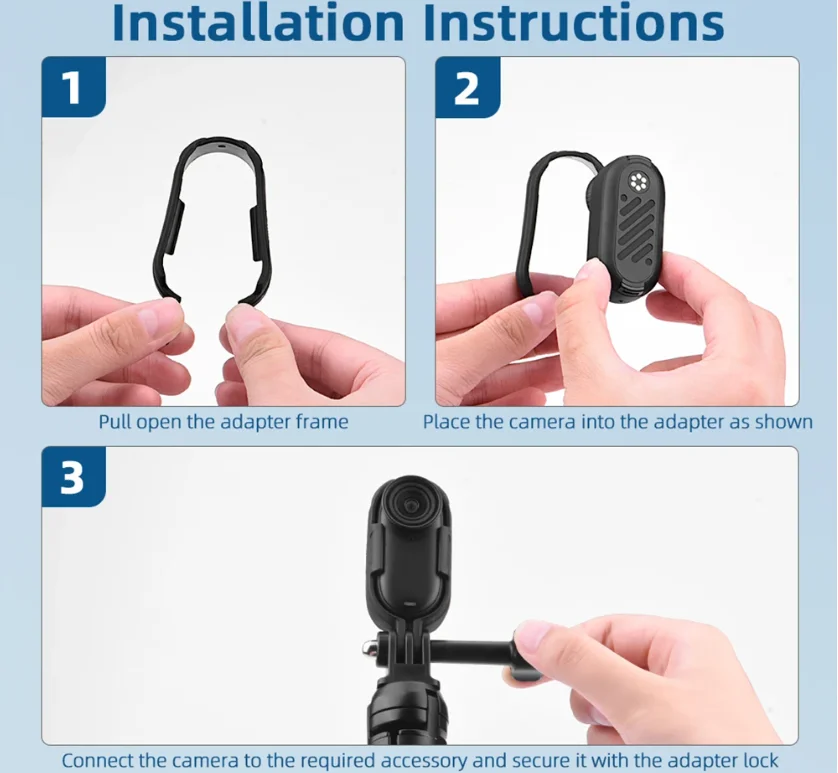 Installation Instructions

1

Pull open the adapter frame

2

Place the camera into the adapter as shown

3

Connect the camera to the required accessory and secure it with the adapter lock