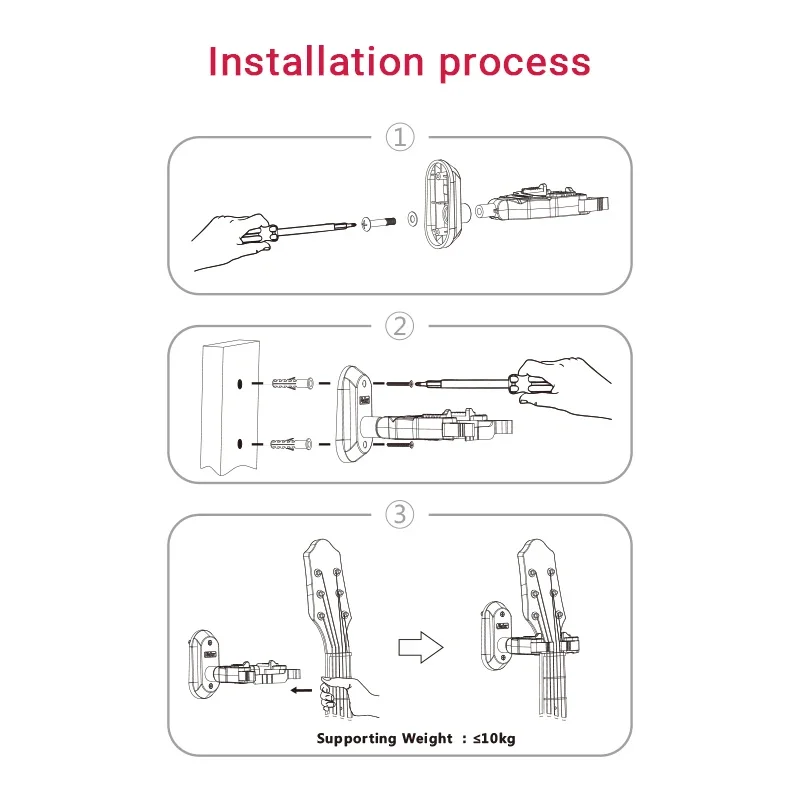 Installation process

①

②

③

Supporting Weight : ≤10kg