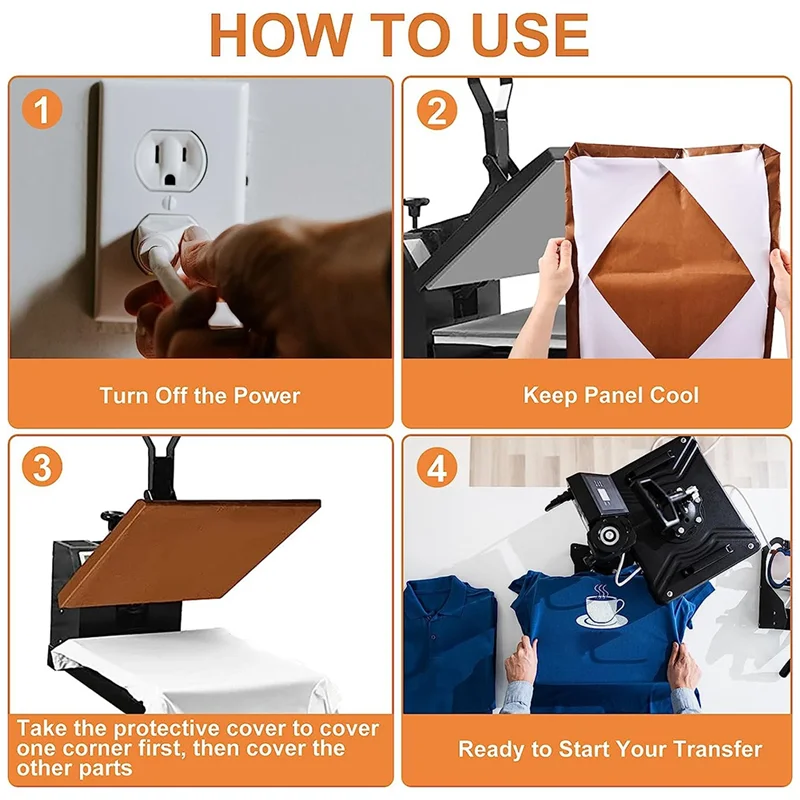 HOW TO USE

1

Turn Off the Power

2

Keep Panel Cool

3

Take the protective cover to cover one corner first, then cover the other parts

4

Ready to Start Your Transfer