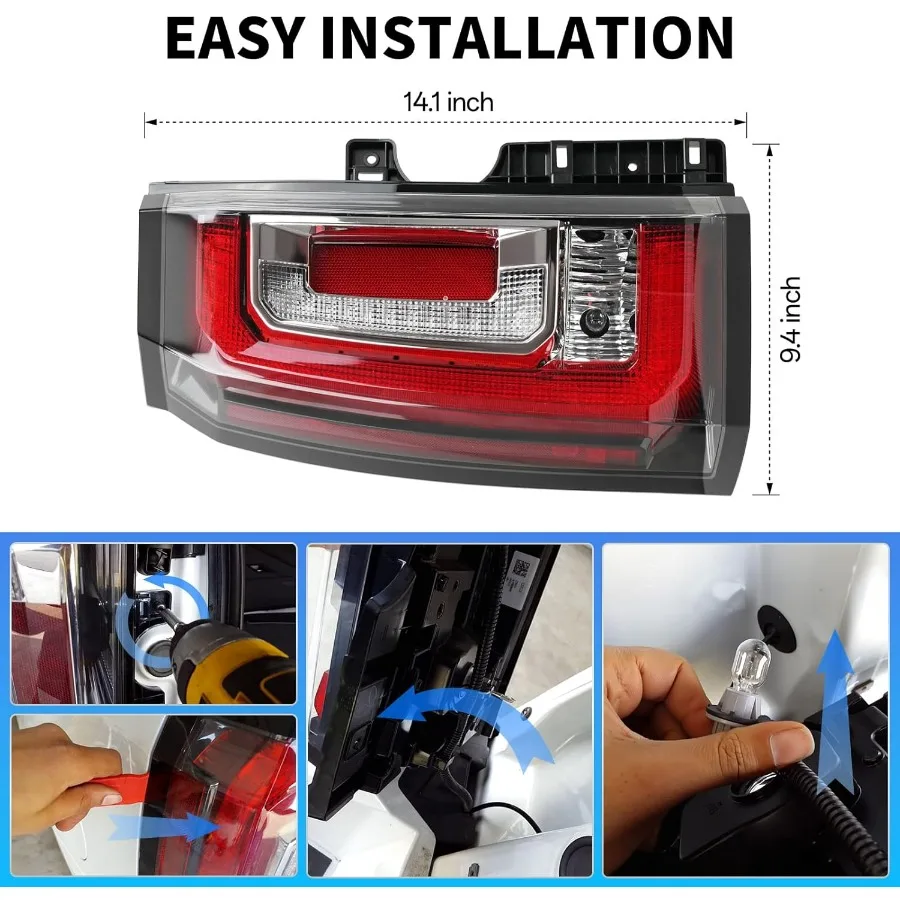 EASY INSTALLATION

14.1 inch

9.4 inch