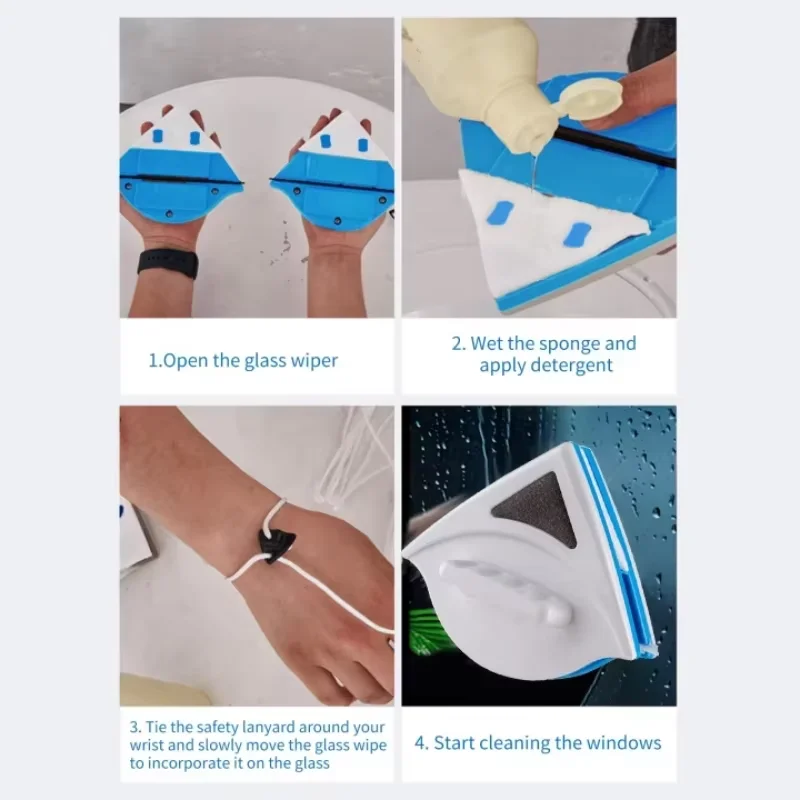 1.Open the glass wiper

2. Wet the sponge and apply detergent

3. Tie the safety lanyard around your wrist and slowly move the glass wipe to incorporate it on the glass

4. Start cleaning the windows