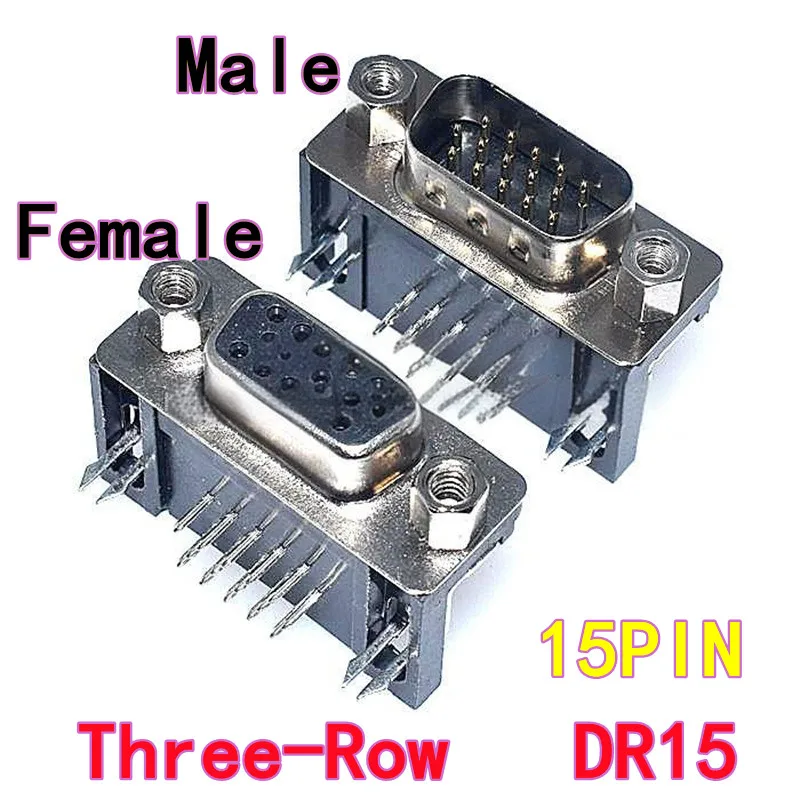 Male

Female

15PIN

Three-Row DR15