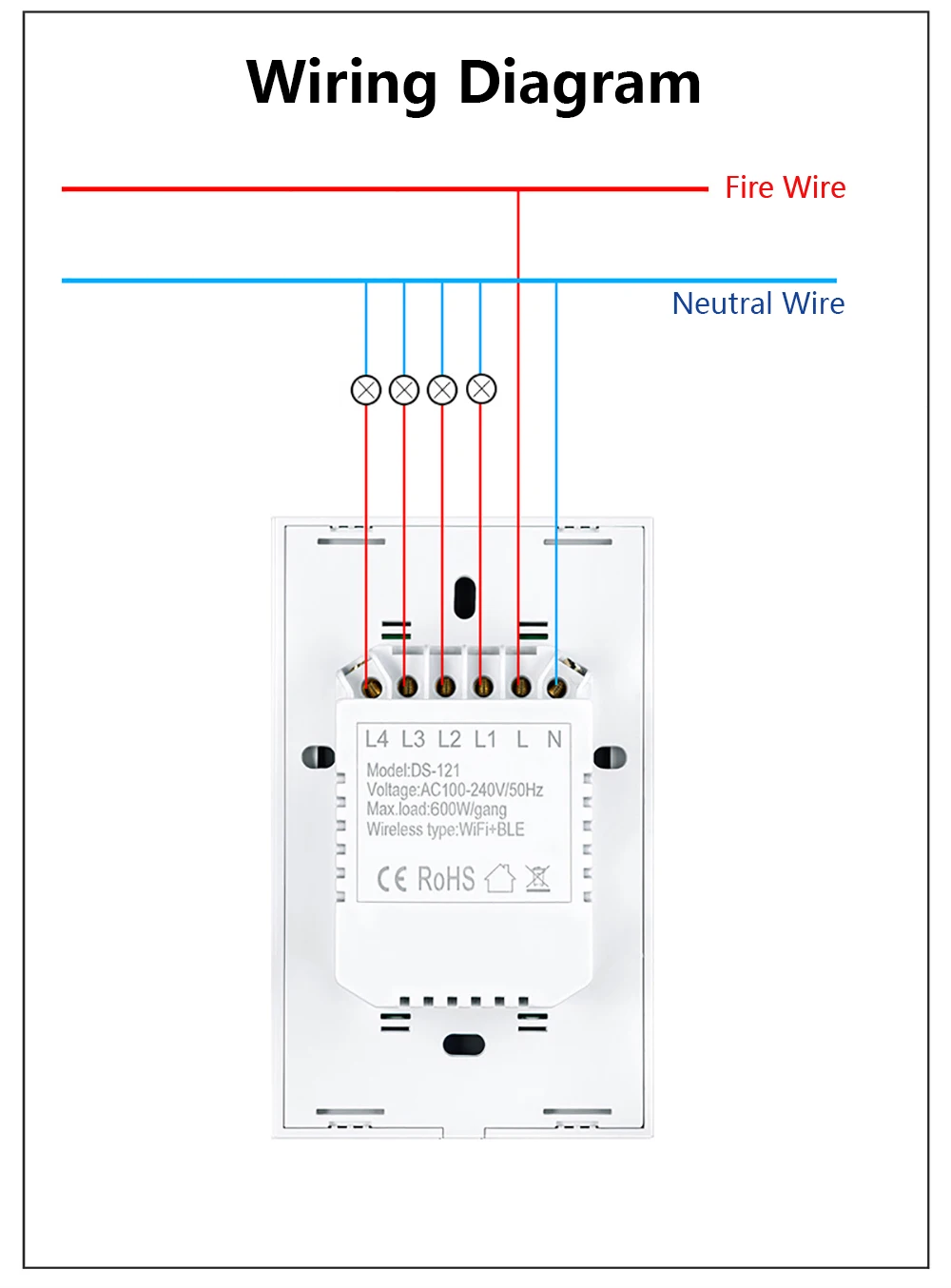 Wiring Diagram

Fire Wire

Neutral Wire

L4 L3 L2 L1 L N

Model:DS-121
Voltage:AC100-240V/50Hz
Max.load:600W/gang
Wireless type:WiFi+BLE

CE RoHS