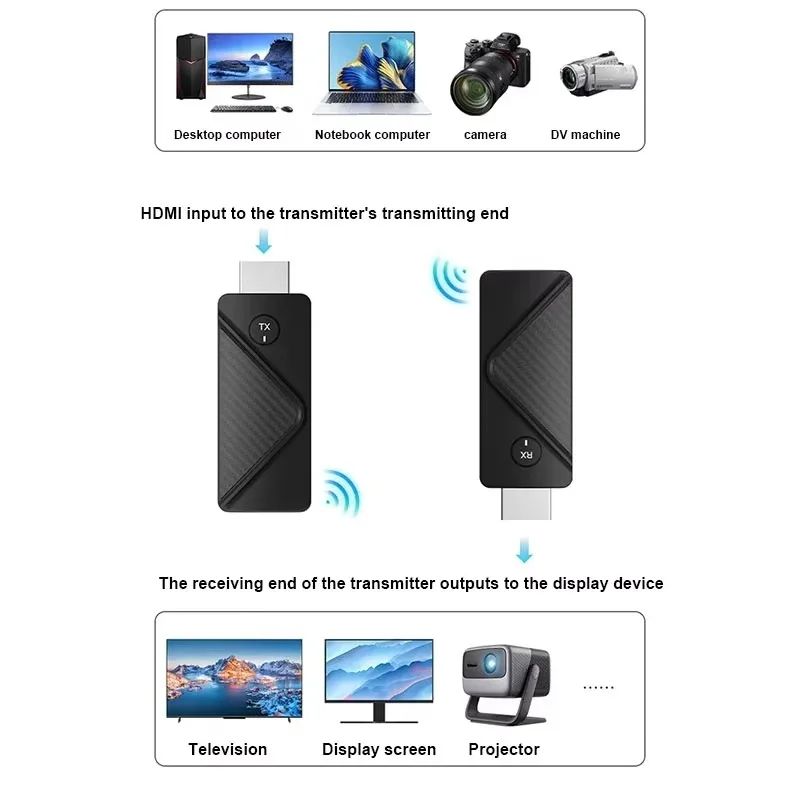 Desktop computer
Notebook computer
camera
DV machine

HDMI input to the transmitter's transmitting end

TX

RX

The receiving end of the transmitter outputs to the display device

Television
Display screen
Projector
......