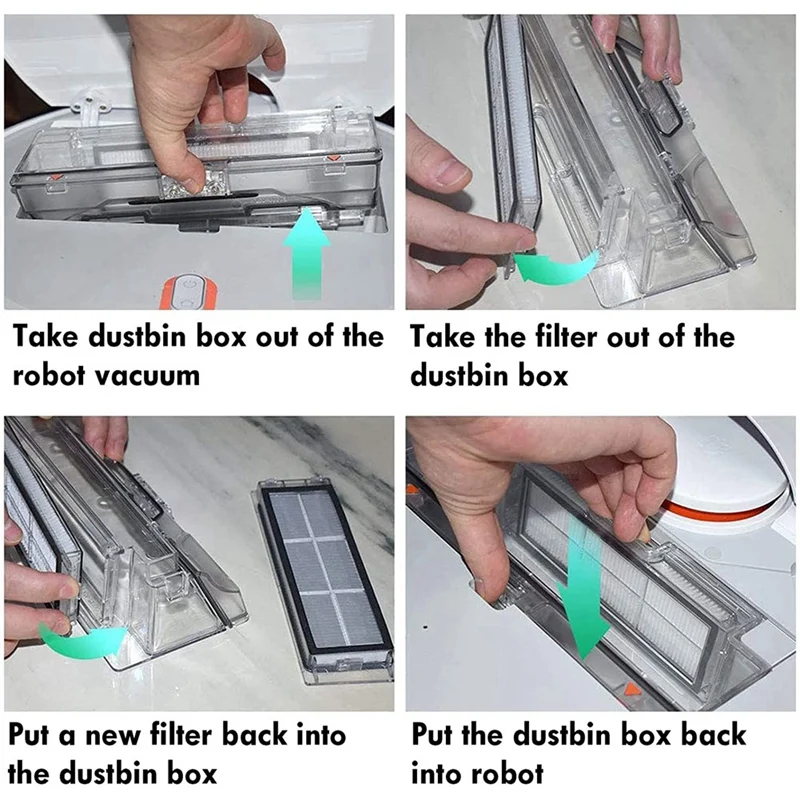 Take dustbin box out of the robot vacuum

Take the filter out of the dustbin box

Put a new filter back into the dustbin box

Put the dustbin box back into robot