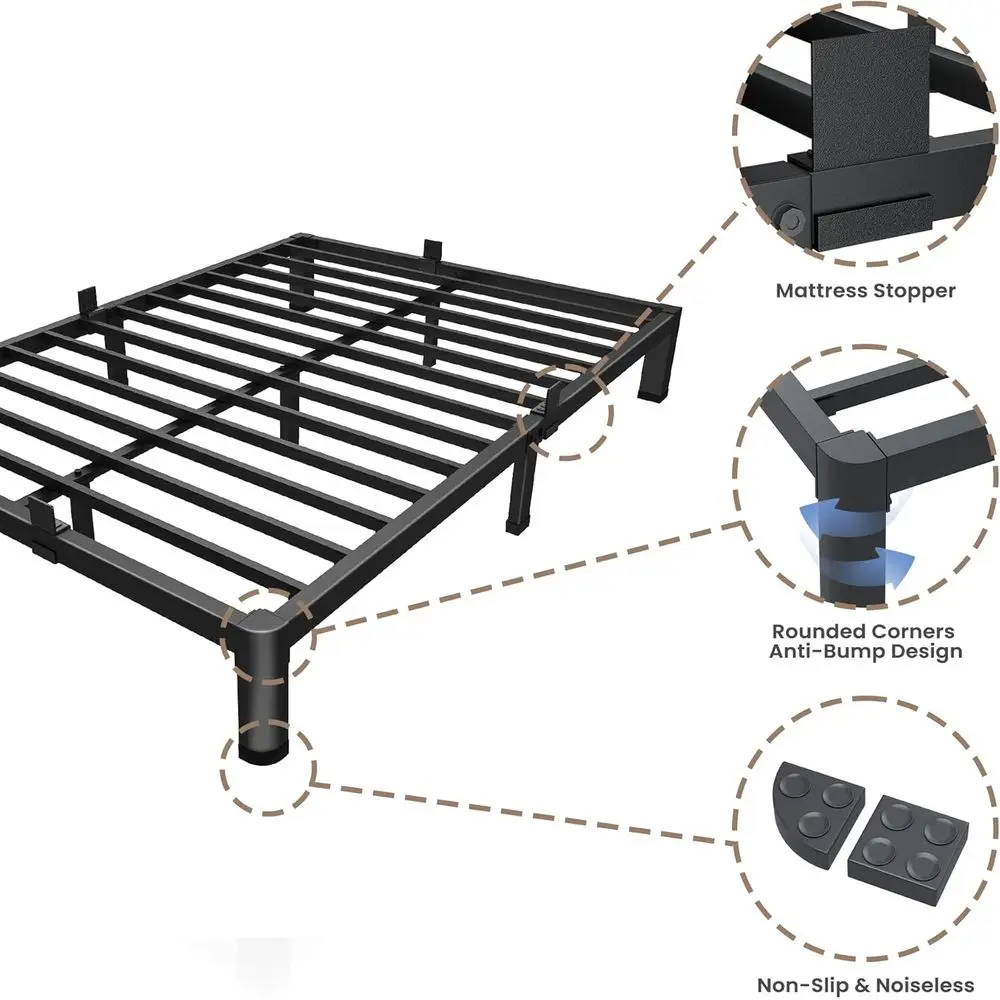 Mattress Stopper

Rounded Corners
Anti-Bump Design

Non-Slip & Noiseless