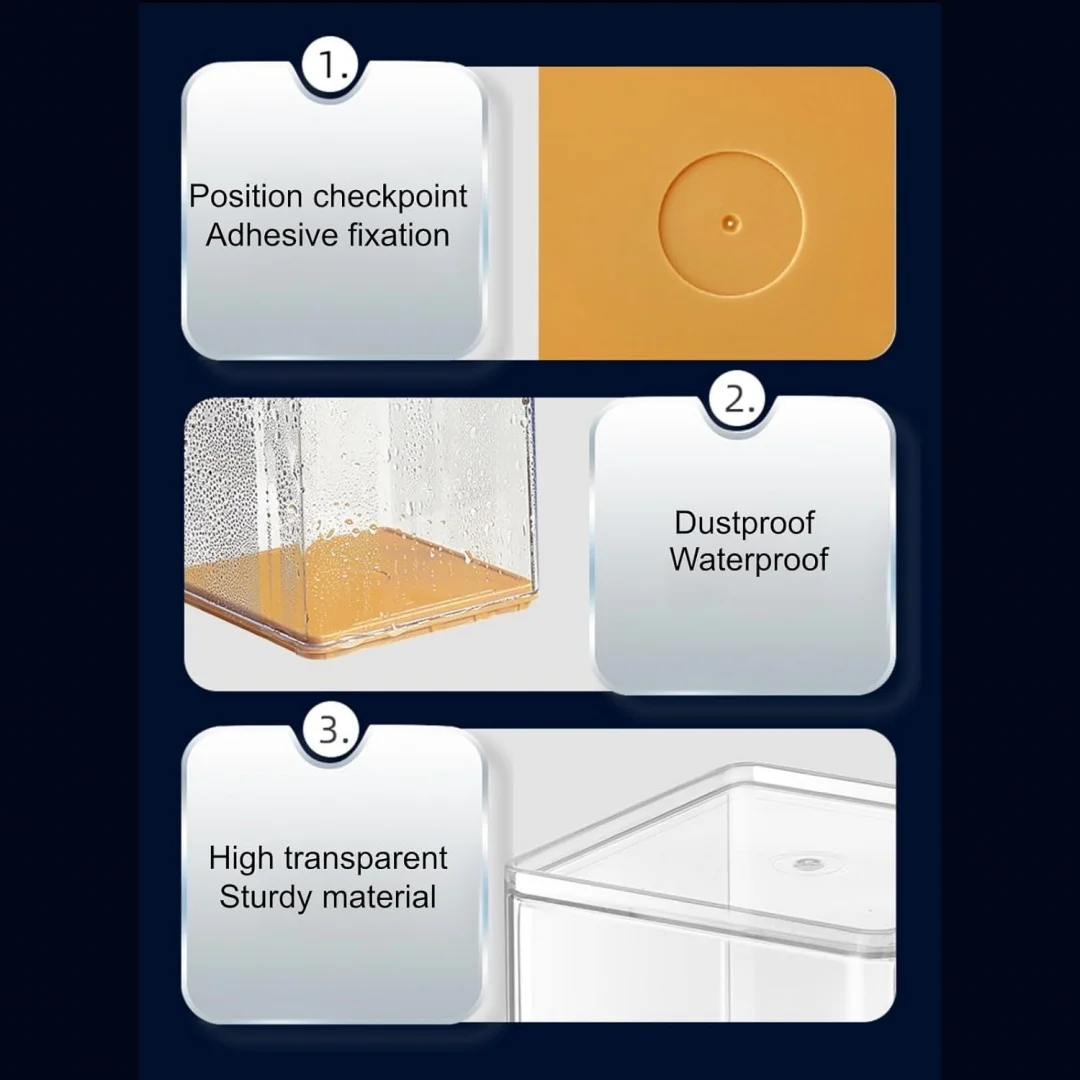 1.

Position checkpoint
Adhesive fixation

2.

Dustproof
Waterproof

3.

High transparent
Sturdy material