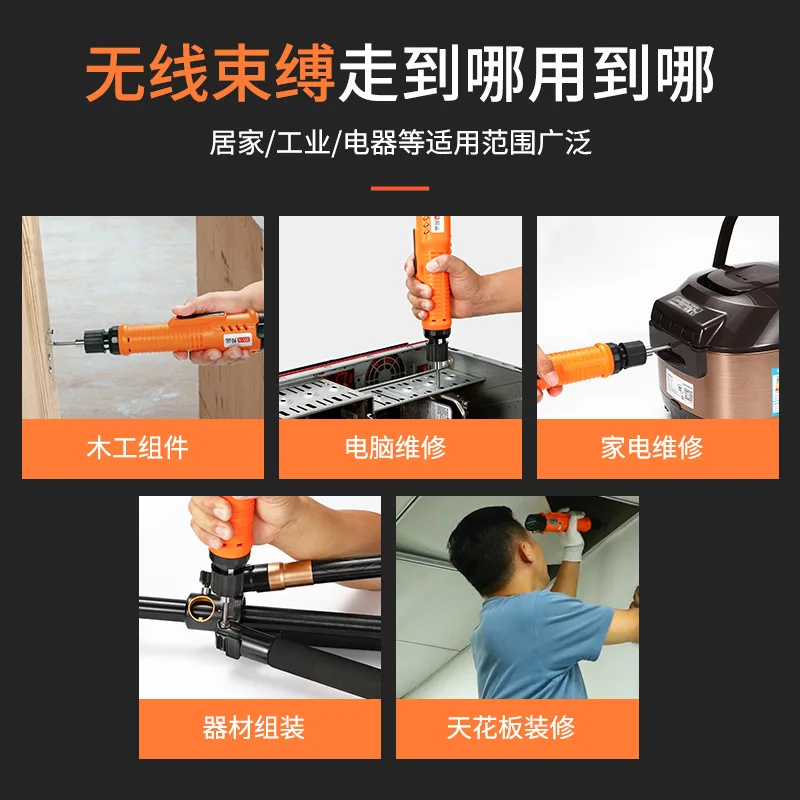 无线束缚走到哪用到哪

居家/工业/电器等适用范围广泛

木工组件

电脑维修

家电维修

器材组装

天花板装修