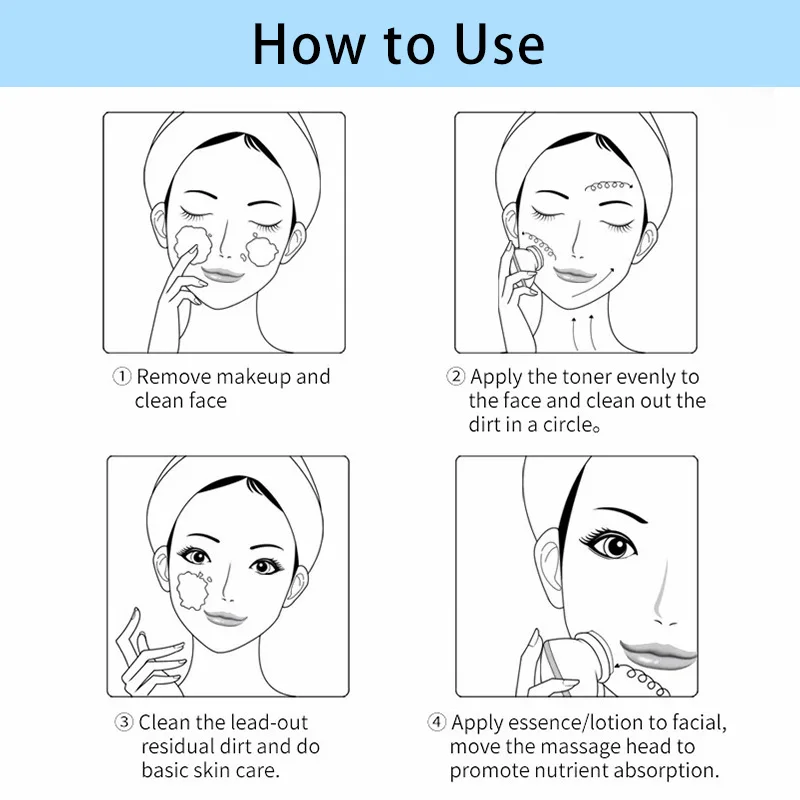 How to Use

① Remove makeup and clean face

② Apply the toner evenly to the face and clean out the dirt in a circle。

③ Clean the lead-out residual dirt and do basic skin care.

④ Apply essence/lotion to facial, move the massage head to promote nutrient absorption.