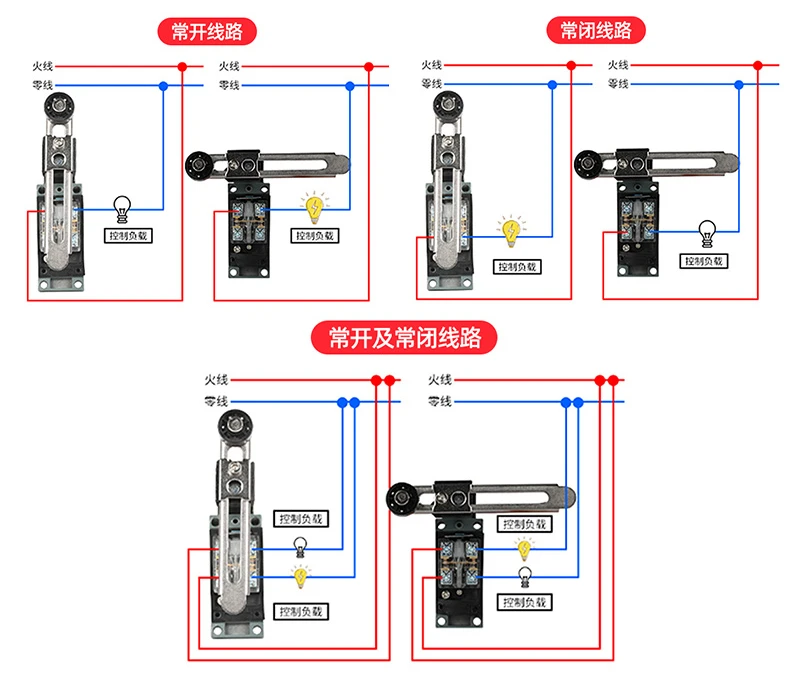 常开线路

火线
零线
控制负载

火线
零线
控制负载

常闭线路

火线
零线
控制负载

火线
零线
控制负载

常开及常闭线路

火线
零线
控制负载
控制负载

火线
零线
控制负载
控制负载