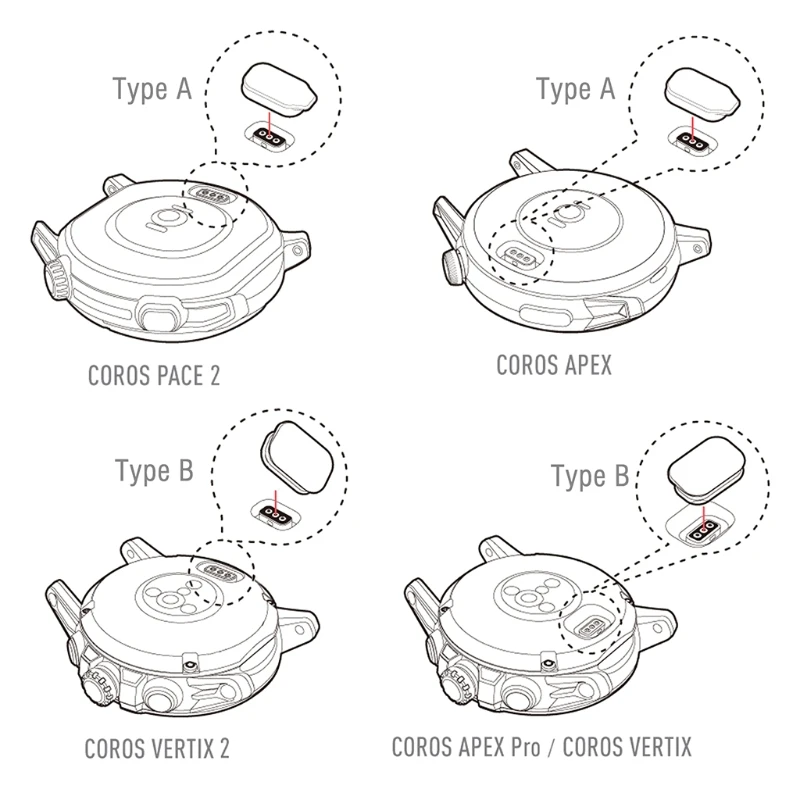 Type A

COROS PACE 2

Type A

COROS APEX

Type B

COROS VERTIX 2

Type B

COROS APEX Pro / COROS VERTIX