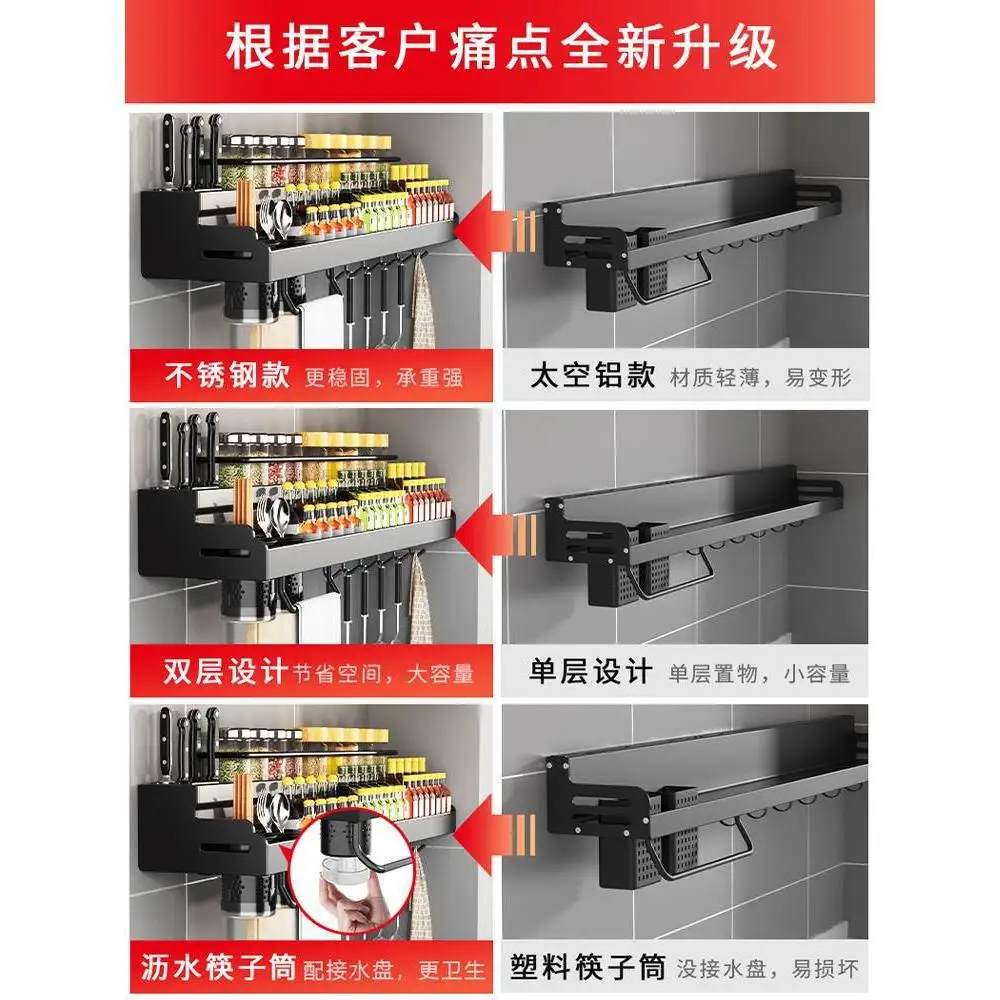 根据客户痛点全新升级

不锈钢款 更稳固，承重强

太空铝款 材质轻薄，易变形

双层设计 节省空间，大容量

单层设计 单层置物，小容量

沥水筷子筒 配接水盘，更卫生

塑料筷子筒 没接水盘，易损坏