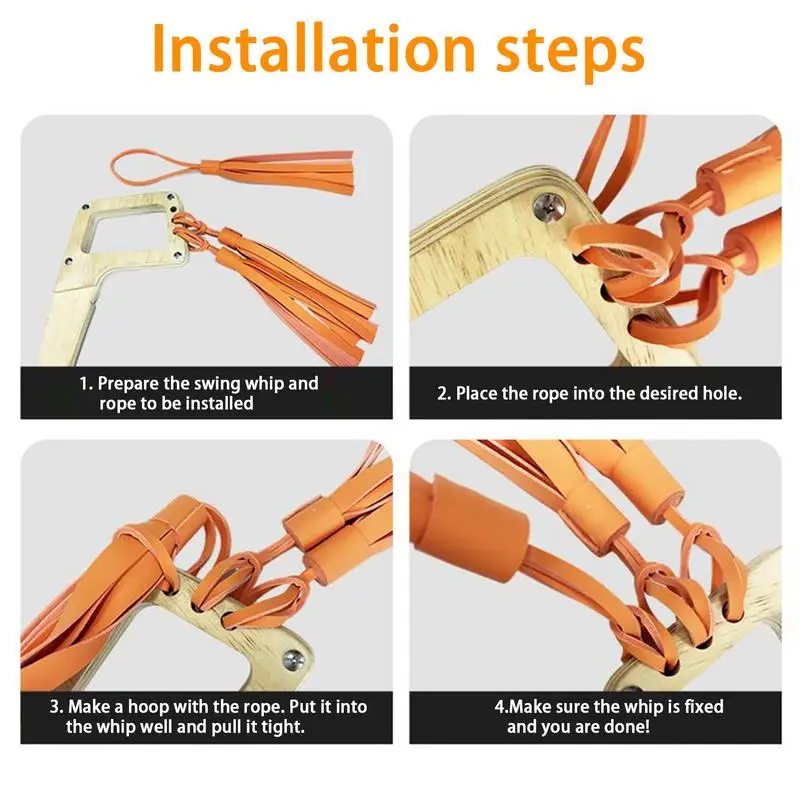 Installation steps

1. Prepare the swing whip and rope to be installed

2. Place the rope into the desired hole.

3. Make a hoop with the rope. Put it into the whip well and pull it tight.

4.Make sure the whip is fixed and you are done!