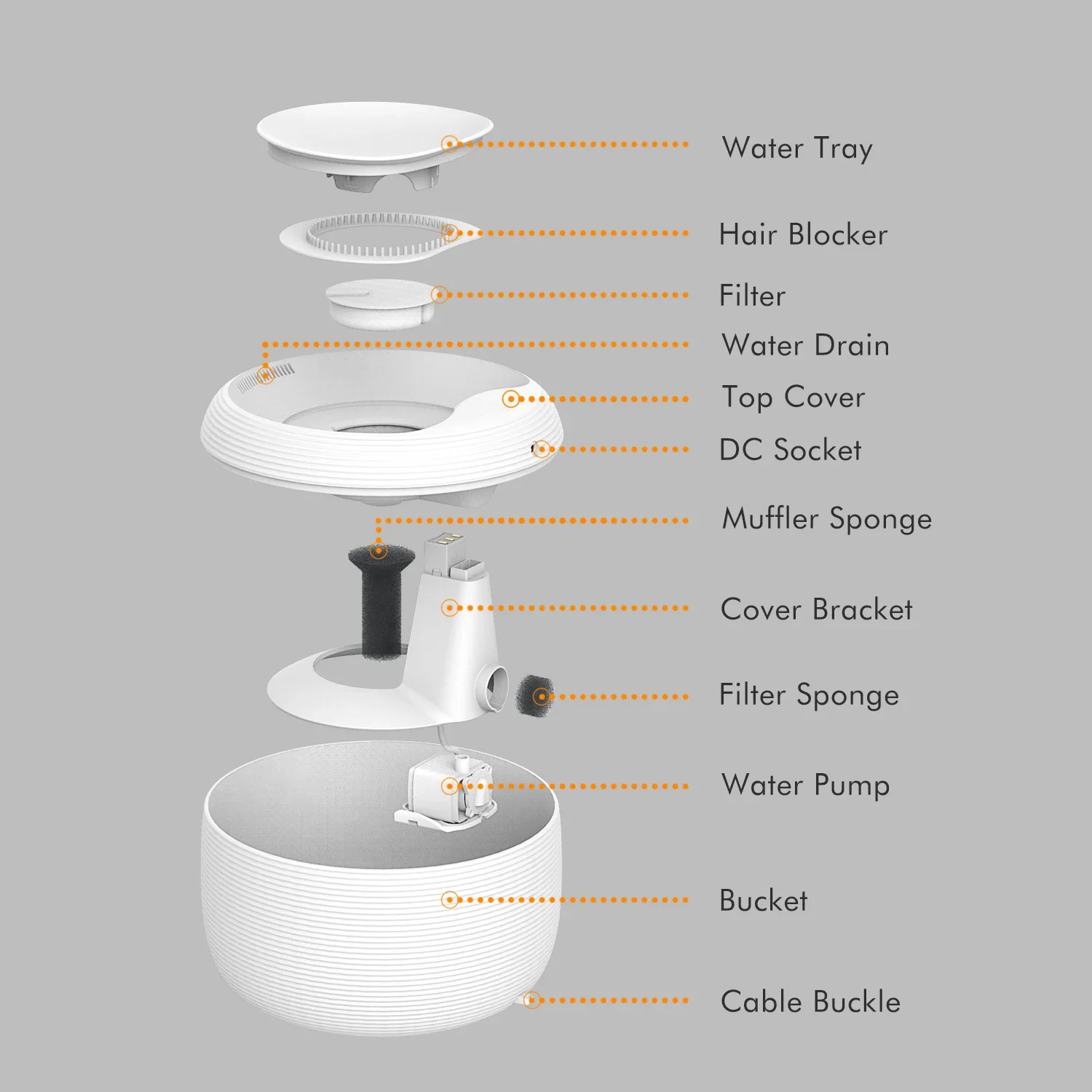 Water Tray

Hair Blocker

Filter

Water Drain

Top Cover

DC Socket

Muffler Sponge

Cover Bracket

Filter Sponge

Water Pump

Bucket

Cable Buckle