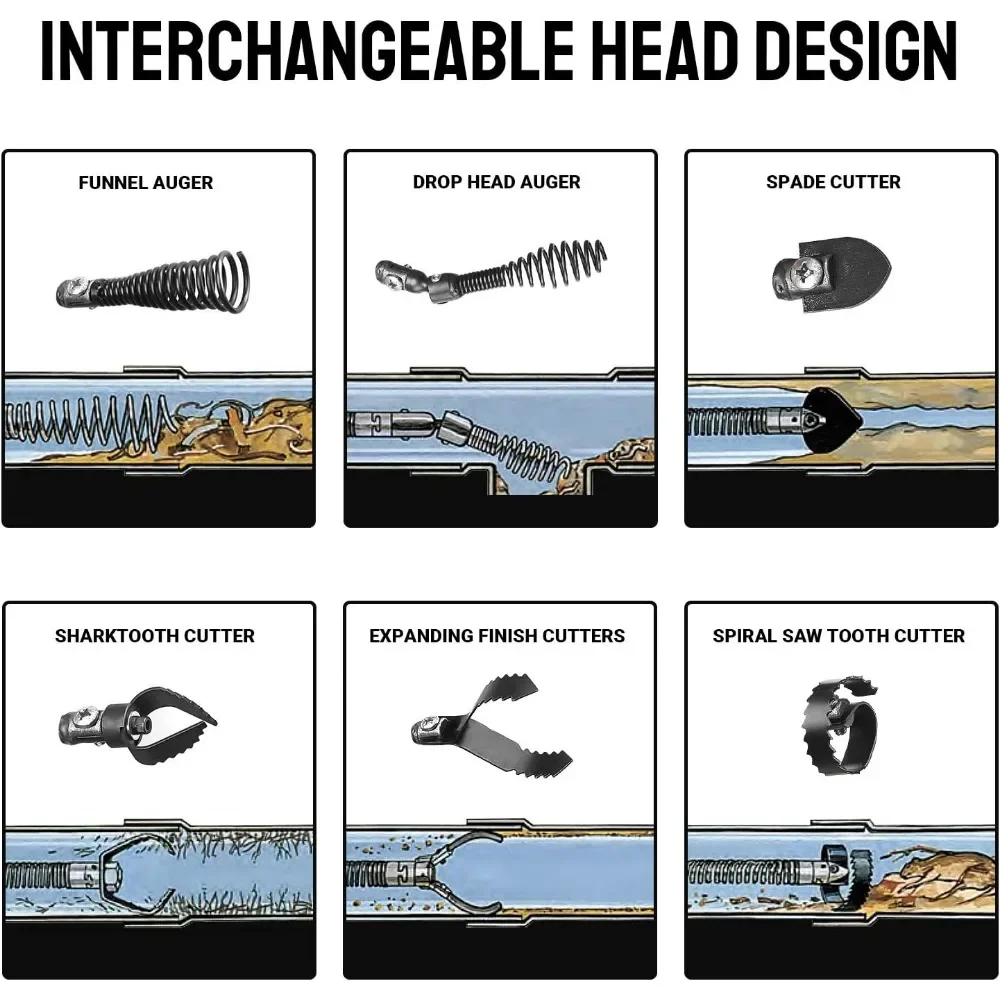 INTERCHANGEABLE HEAD DESIGN

FUNNEL AUGER

DROP HEAD AUGER

SPADE CUTTER

SHARKTOOTH CUTTER

EXPANDING FINISH CUTTERS

SPIRAL SAW TOOTH CUTTER